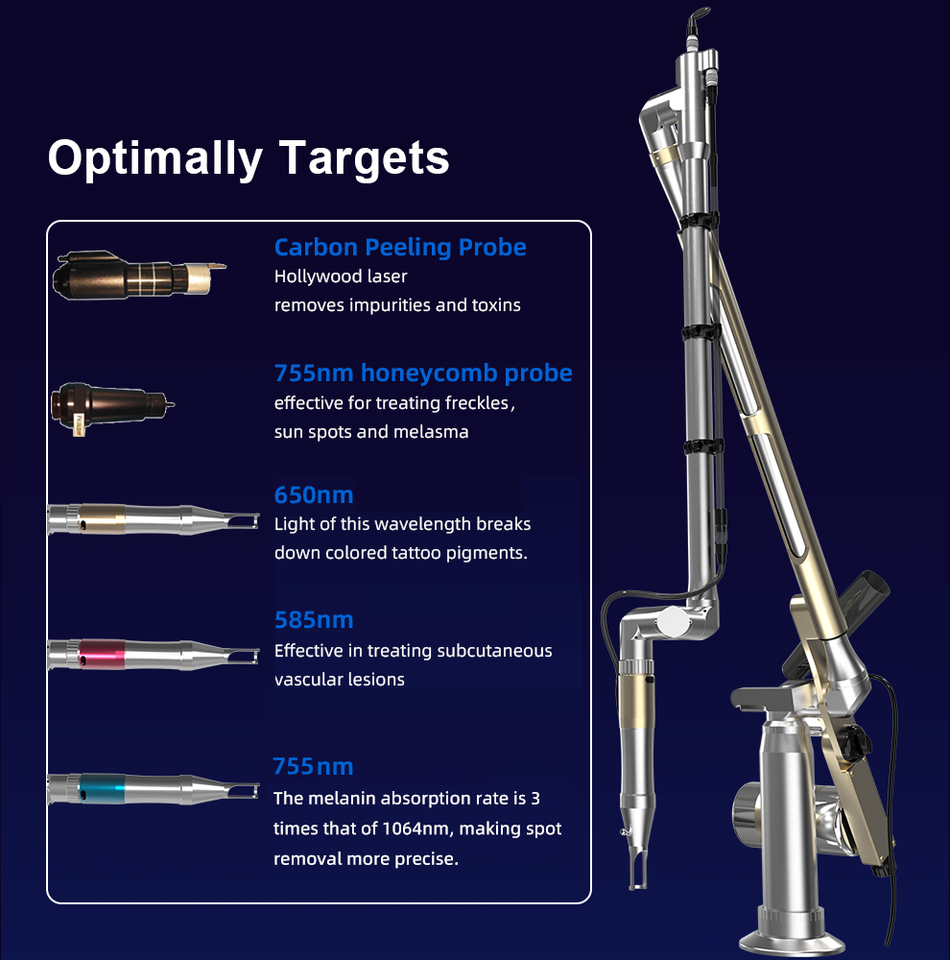 Optimally Targets

Carbon Peeling Probe
Hollywood laser
removes impurities and toxins

755nm honeycomb probe
effective for treating freckles,
sun spots and melasma

650nm
Light of this wavelength breaks down colored tattoo pigments.

585nm
Effective in treating subcutaneous vascular lesions

755nm
The melanin absorption rate is 3 times that of 1064nm, making spot removal more precise.