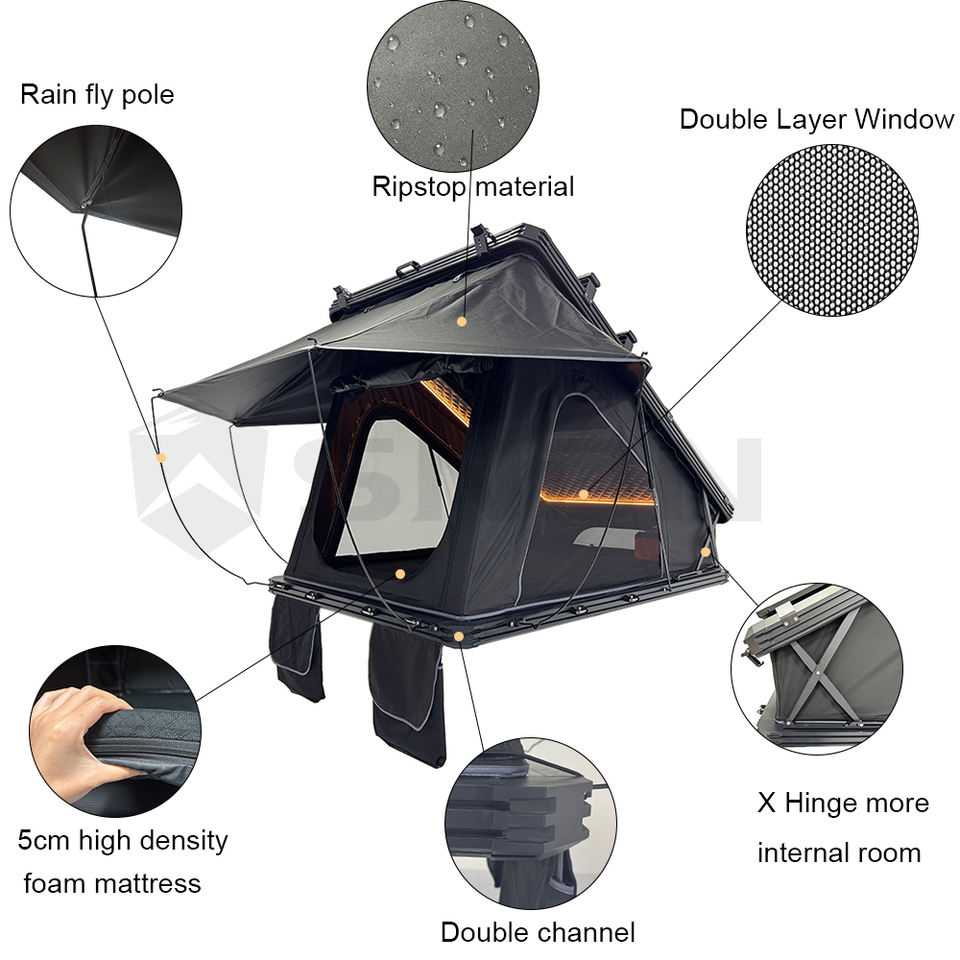 Rain fly pole

Ripstop material

Double Layer Window

5cm high density foam mattress

Double channel

X Hinge more internal room