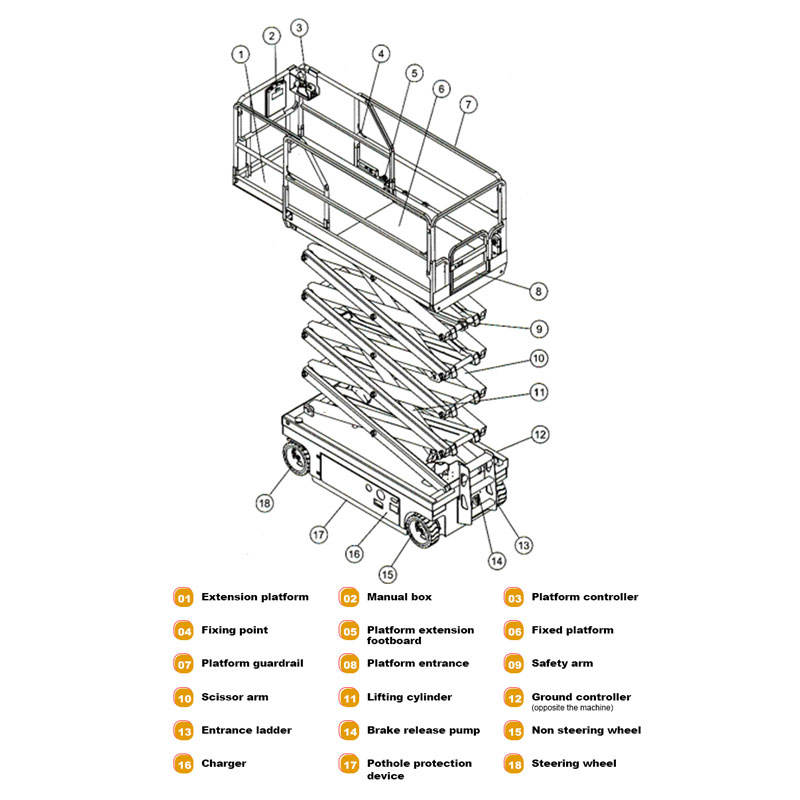 1
2
3
4
5
6
7
8
9
10
11
12
13
14
15
16
17
18

01 Extension platform
02 Manual box
03 Platform controller
04 Fixing point
05 Platform extension footboard
06 Fixed platform
07 Platform guardrail
08 Platform entrance
09 Safety arm
10 Scissor arm
11 Lifting cylinder
12 Ground controller (opposite the machine)
13 Entrance ladder
14 Brake release pump
15 Non steering wheel
16 Charger
17 Pothole protection device
18 Steering wheel