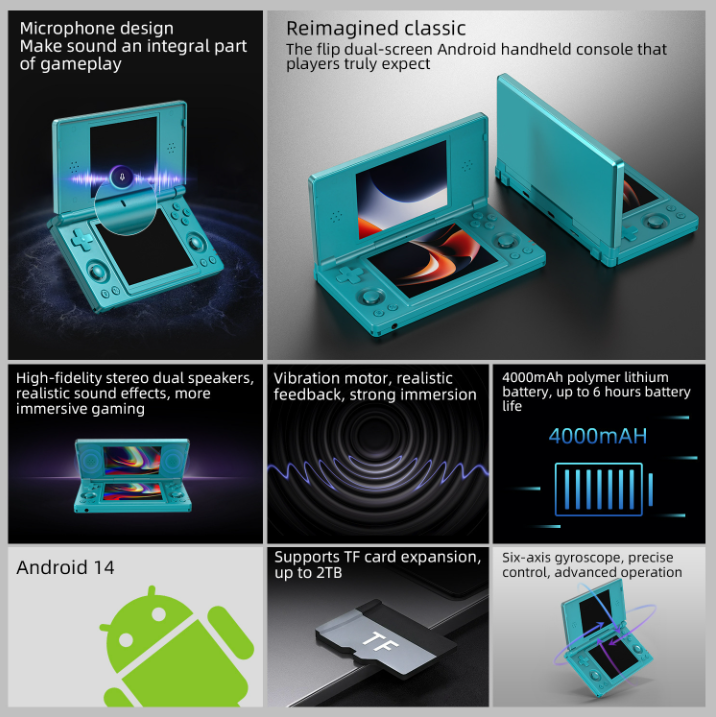 Microphone design
Make sound an integral part of gameplay

Reimagined classic
The flip dual-screen Android handheld console that players truly expect

High-fidelity stereo dual speakers, realistic sound effects, more immersive gaming

Vibration motor, realistic feedback, strong immersion

4000mAh polymer lithium battery, up to 6 hours battery life

4000mAH

Android 14

Supports TF card expansion, up to 2TB

TF

Six-axis gyroscope, precise control, advanced operation