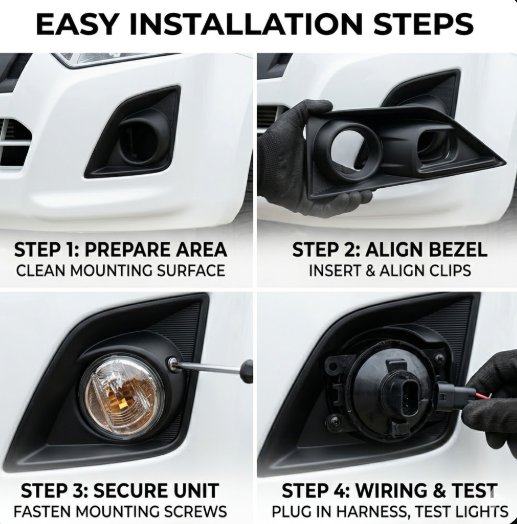 EASY INSTALLATION STEPS

STEP 1: PREPARE AREA
CLEAN MOUNTING SURFACE

STEP 2: ALIGN BEZEL
INSERT & ALIGN CLIPS

STEP 3: SECURE UNIT
FASTEN MOUNTING SCREWS

STEP 4: WIRING & TEST
PLUG IN HARNESS, TEST LIGHTS