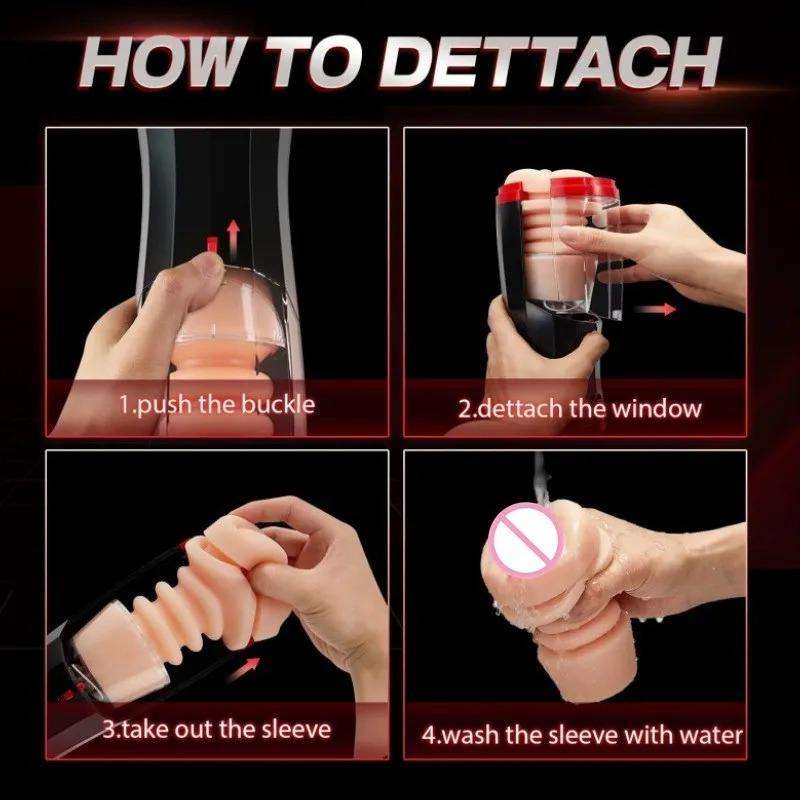 HOW TO DETTACH

1.push the buckle

2.dettach the window

3.take out the sleeve

4.wash the sleeve with water