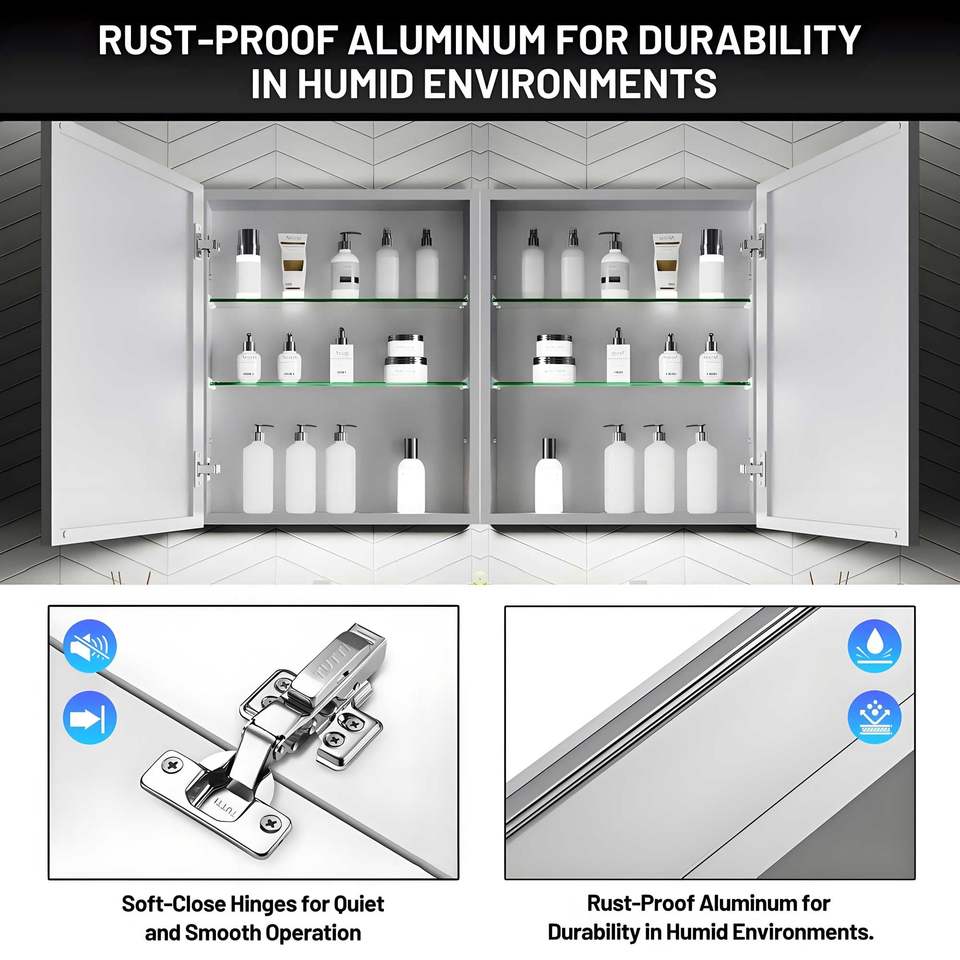 RUST-PROOF ALUMINUM FOR DURABILITY IN HUMID ENVIRONMENTS

Soft-Close Hinges for Quiet and Smooth Operation

Rust-Proof Aluminum for Durability in Humid Environments.