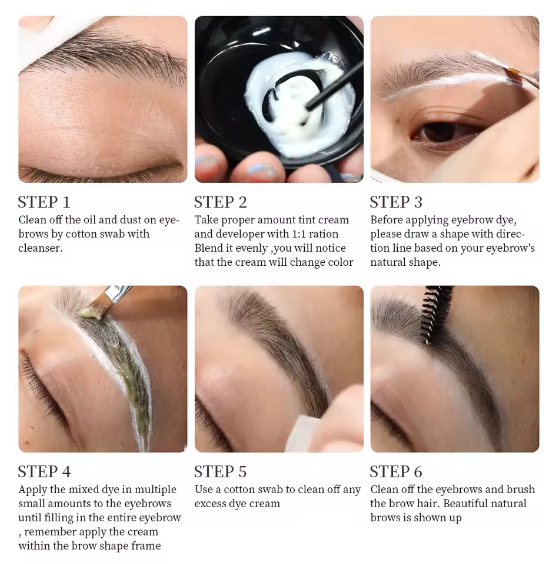 STEP 1
Clean off the oil and dust on eyebrows by cotton swab with cleanser.

STEP 2
Take proper amount tint cream and developer with 1:1 ration Blend it evenly ,you will notice that the cream will change color

STEP 3
Before applying eyebrow dye, please draw a shape with direction line based on your eyebrow's natural shape.

STEP 4
Apply the mixed dye in multiple small amounts to the eyebrows until filling in the entire eyebrow , remember apply the cream within the brow shape frame

STEP 5
Use a cotton swab to clean off any excess dye cream

STEP 6
Clean off the eyebrows and brush the brow hair. Beautiful natural brows is shown up