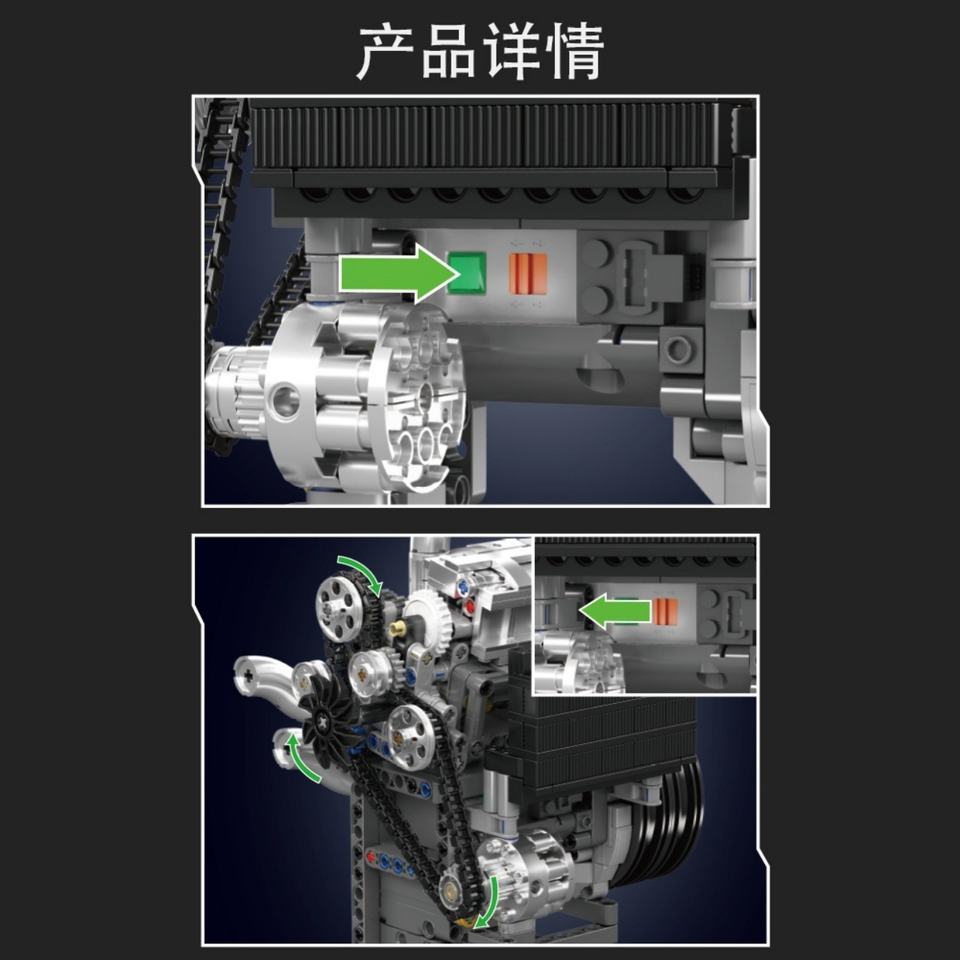 产品详情