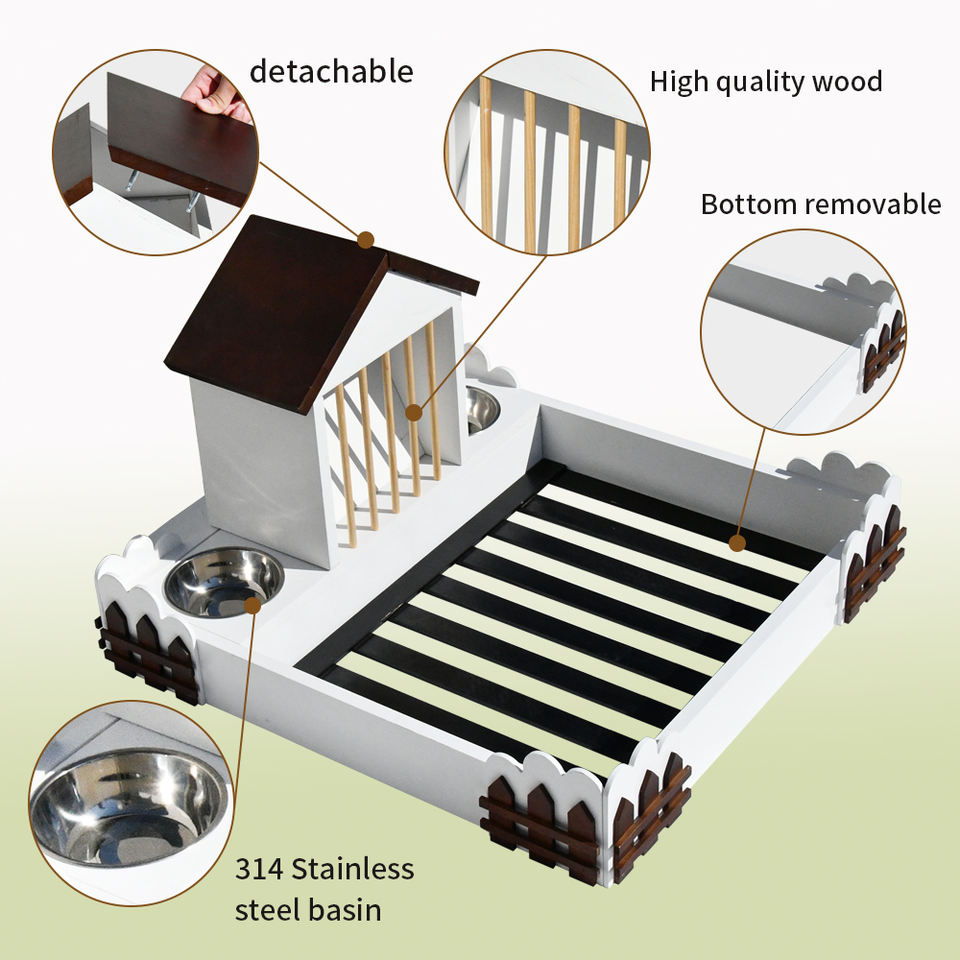 detachable

High quality wood

Bottom removable

314 Stainless steel basin