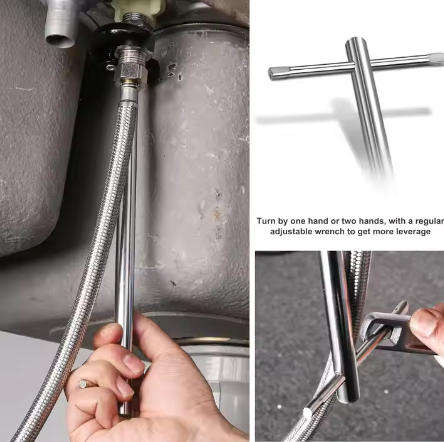 Turn by one hand or two hands, with a regular adjustable wrench to get more leverage