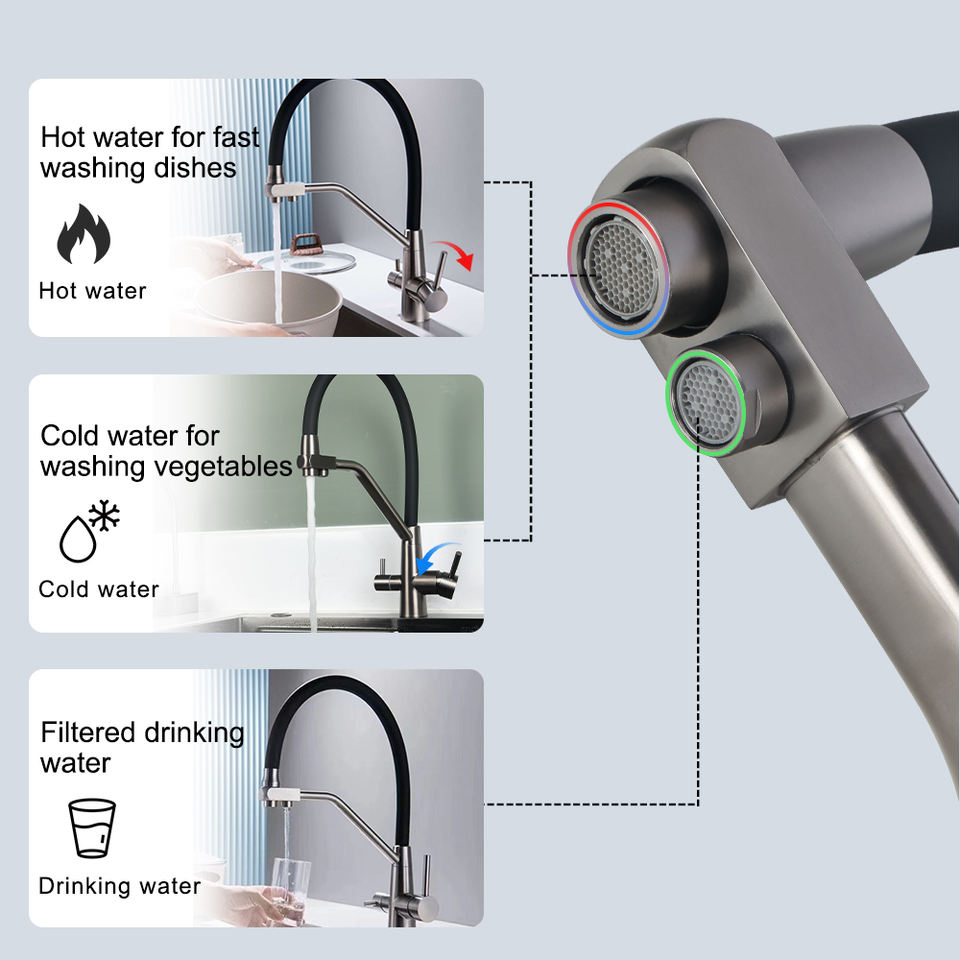 Hot water for fast washing dishes

Hot water

Cold water for washing vegetables

Cold water

Filtered drinking water

Drinking water