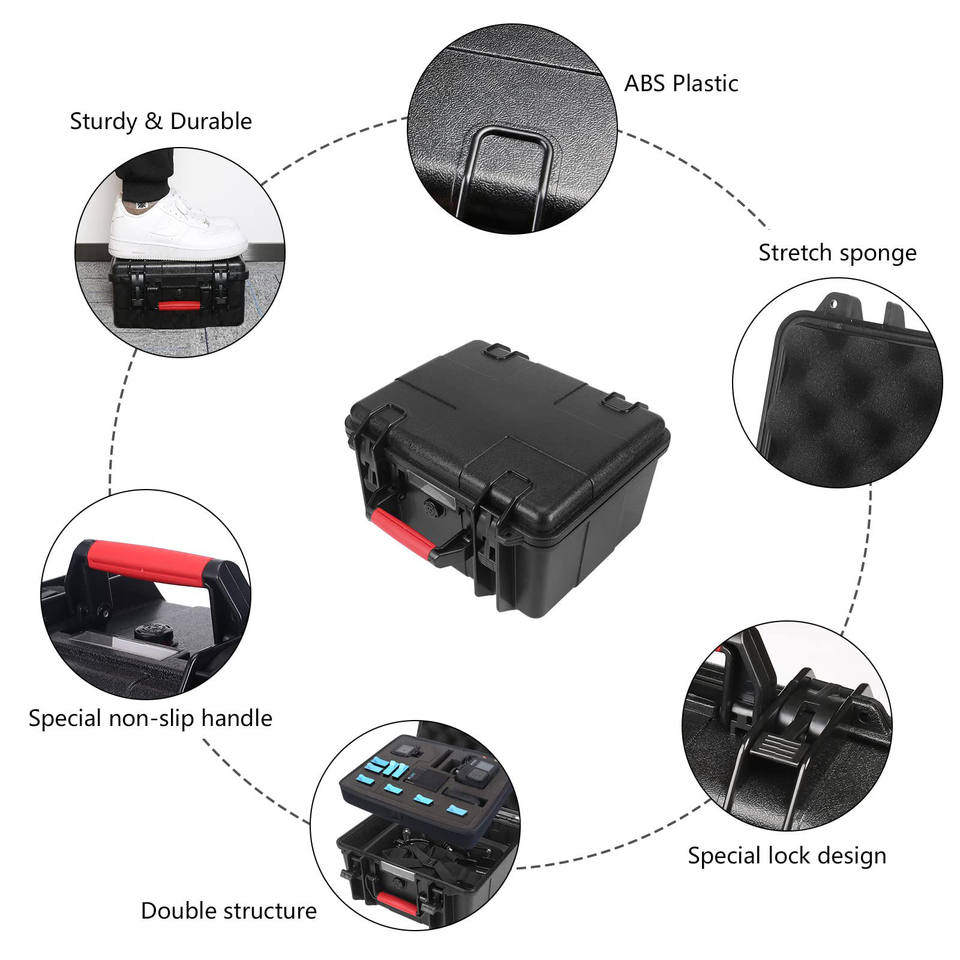 Sturdy & Durable

ABS Plastic

Stretch sponge

Special non-slip handle

Special lock design

Double structure