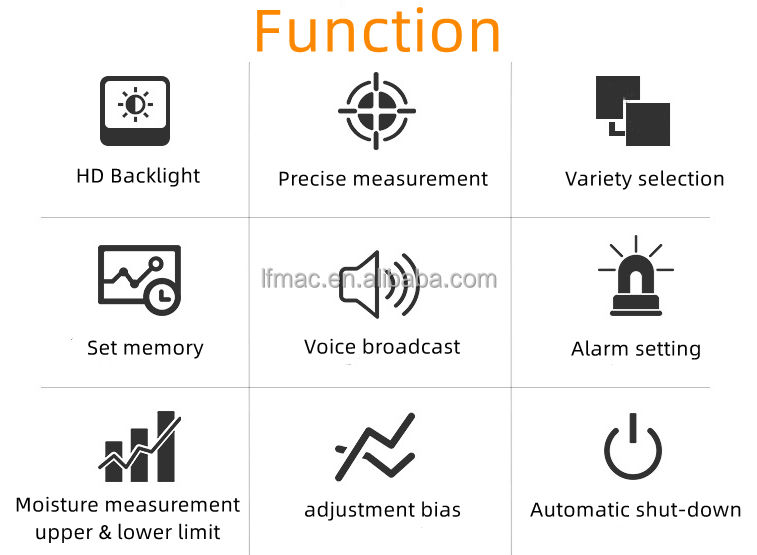 Function

HD Backlight

Precise measurement

Variety selection

Set memory

lfmac.en.alibaba.com

Voice broadcast

Alarm setting

Moisture measurement upper & lower limit

adjustment bias

Automatic shut-down