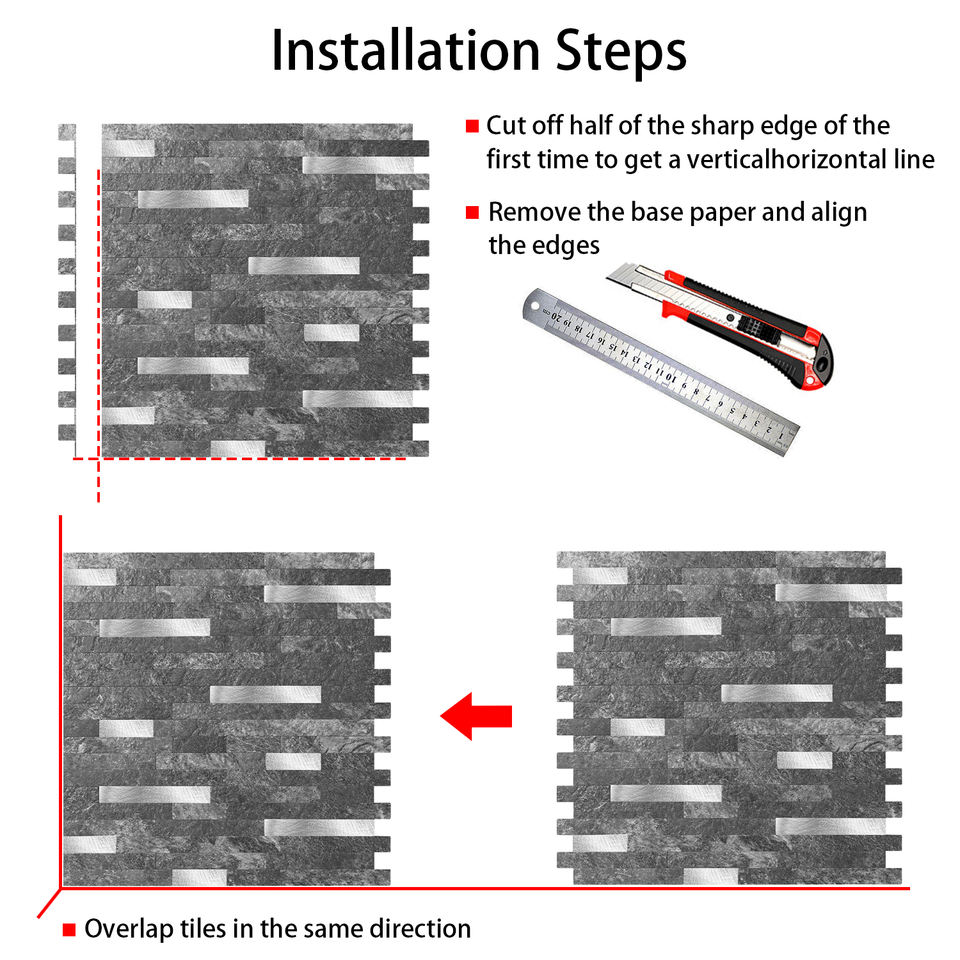 Installation Steps

■ Cut off half of the sharp edge of the first time to get a verticalhorizontal line

■ Remove the base paper and align the edges

cm 20 19 18 17 16 15 14 13 12 11 10 9 8 7 6 5 4 3 2 1

■ Overlap tiles in the same direction