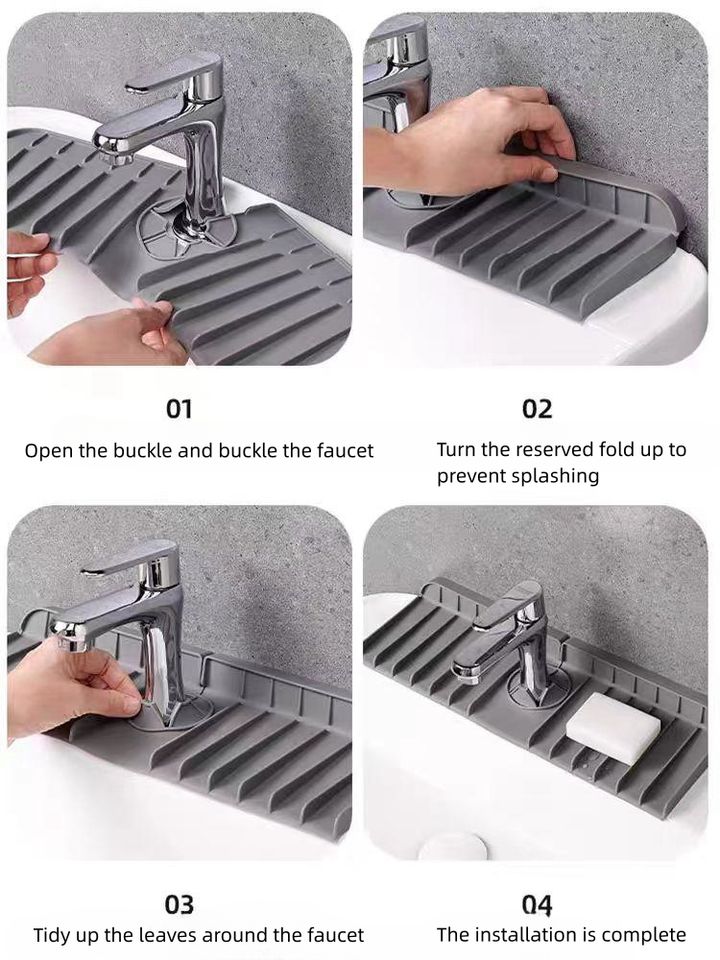 01

Open the buckle and buckle the faucet

02

Turn the reserved fold up to prevent splashing

03

Tidy up the leaves around the faucet

04

The installation is complete