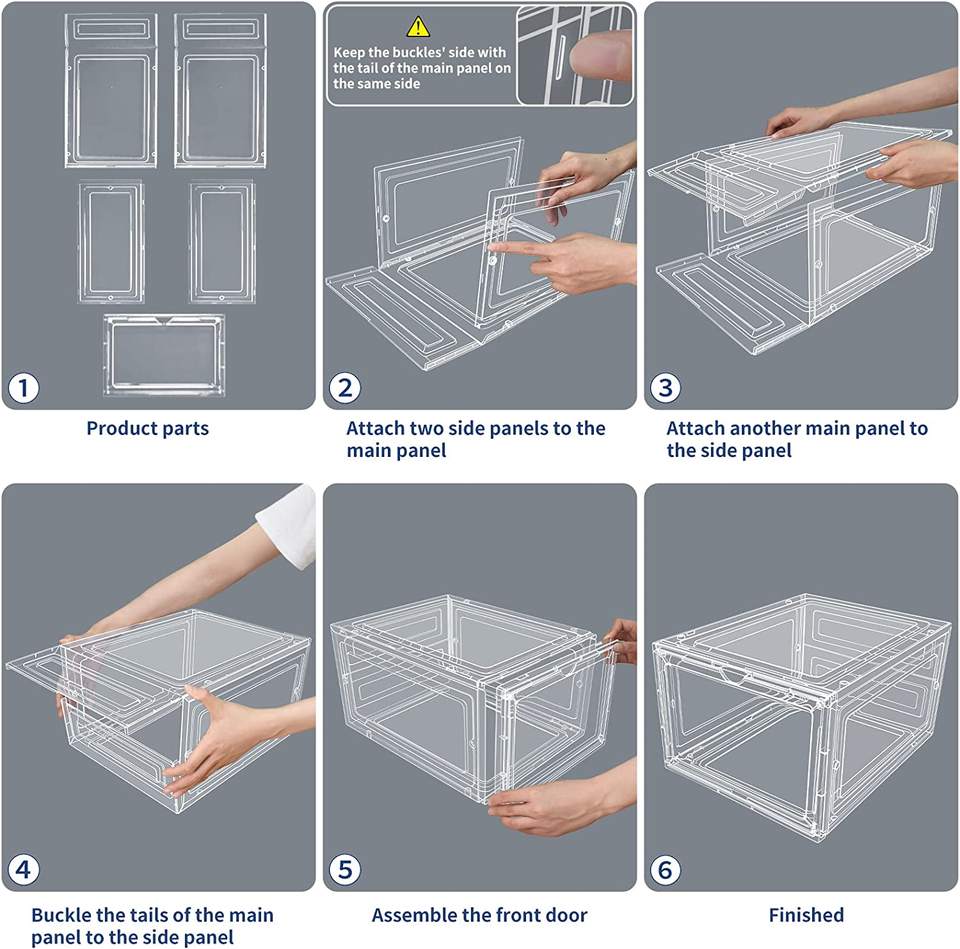 1

Product parts

Keep the buckles' side with the tail of the main panel on the same side

2

Attach two side panels to the main panel

3

Attach another main panel to the side panel

4

Buckle the tails of the main panel to the side panel

5

Assemble the front door

6

Finished