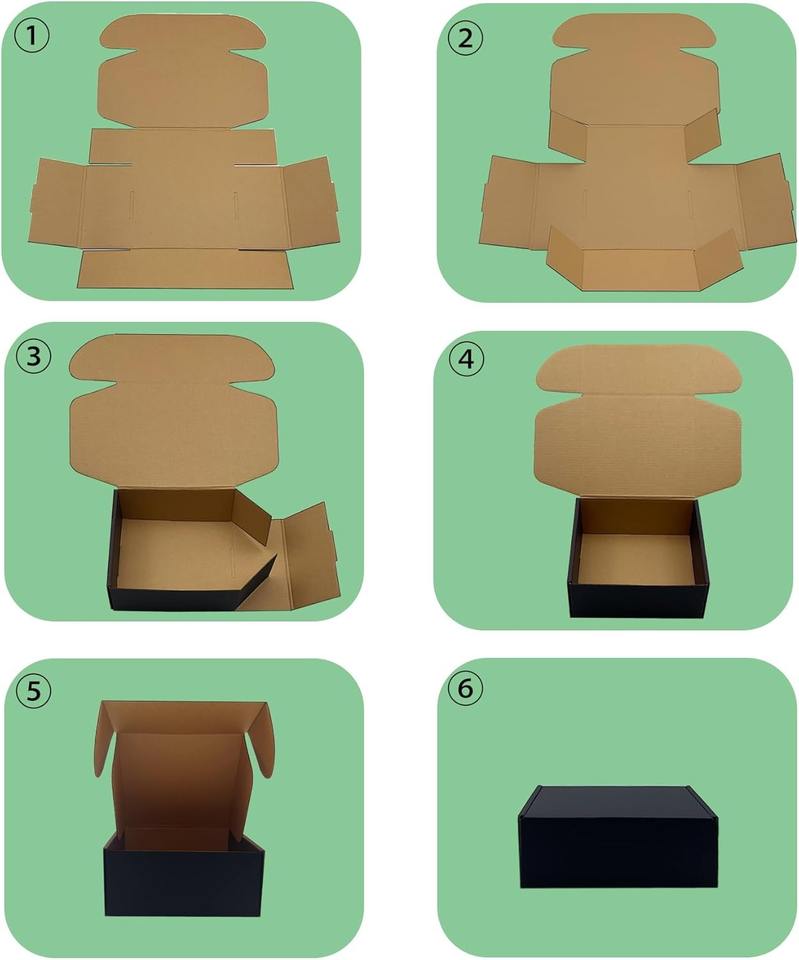 ①

②

③

④

⑤

⑥