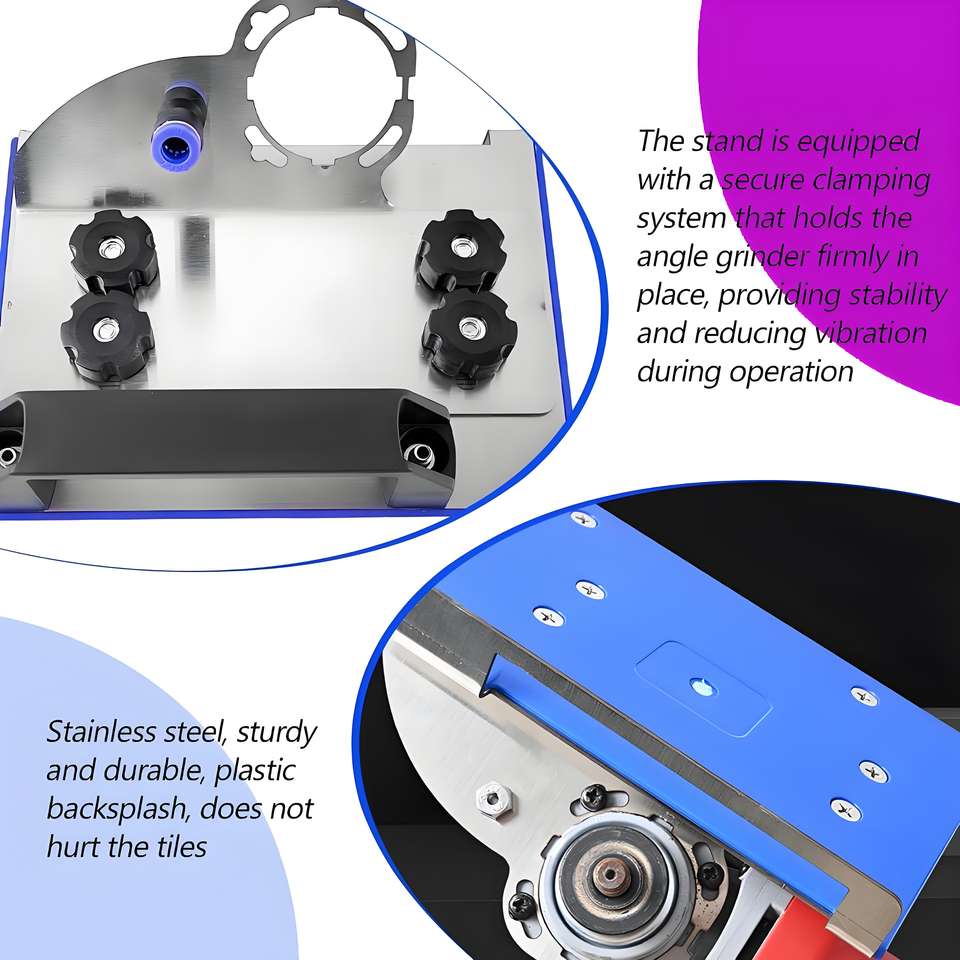 The stand is equipped with a secure clamping system that holds the angle grinder firmly in place, providing stability and reducing vibration during operation

Stainless steel, sturdy and durable, plastic backsplash, does not hurt the tiles