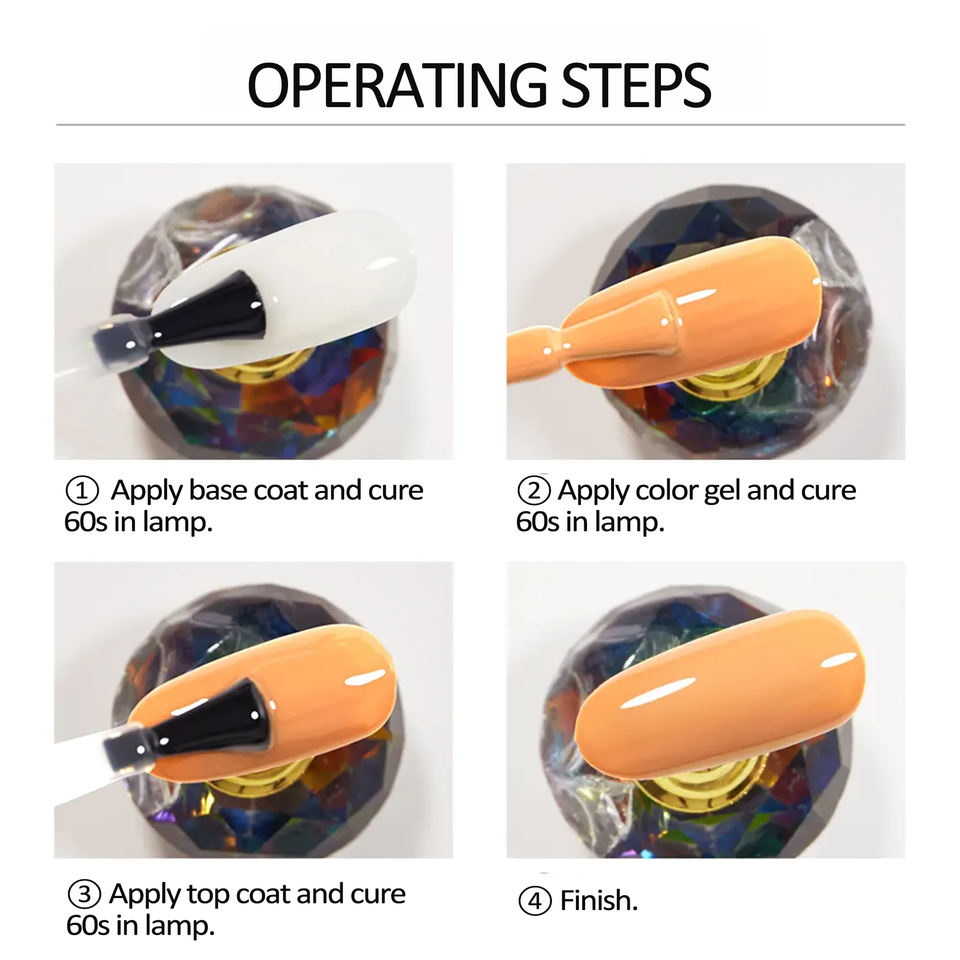 OPERATING STEPS

① Apply base coat and cure 60s in lamp.

② Apply color gel and cure 60s in lamp.

③ Apply top coat and cure 60s in lamp.

④ Finish.