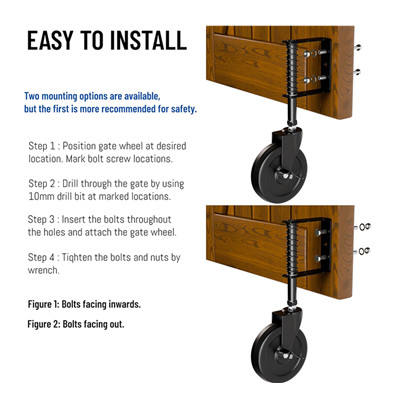 EASY TO INSTALL

Two mounting options are available, but the first is more recommended for safety.

Step 1 : Position gate wheel at desired location. Mark bolt screw locations.

Step 2 : Drill through the gate by using 10mm drill bit at marked locations.

Step 3 : Insert the bolts throughout the holes and attach the gate wheel.

Step 4 : Tighten the bolts and nuts by wrench.

Figure 1: Bolts facing inwards.

Figure 2: Bolts facing out.