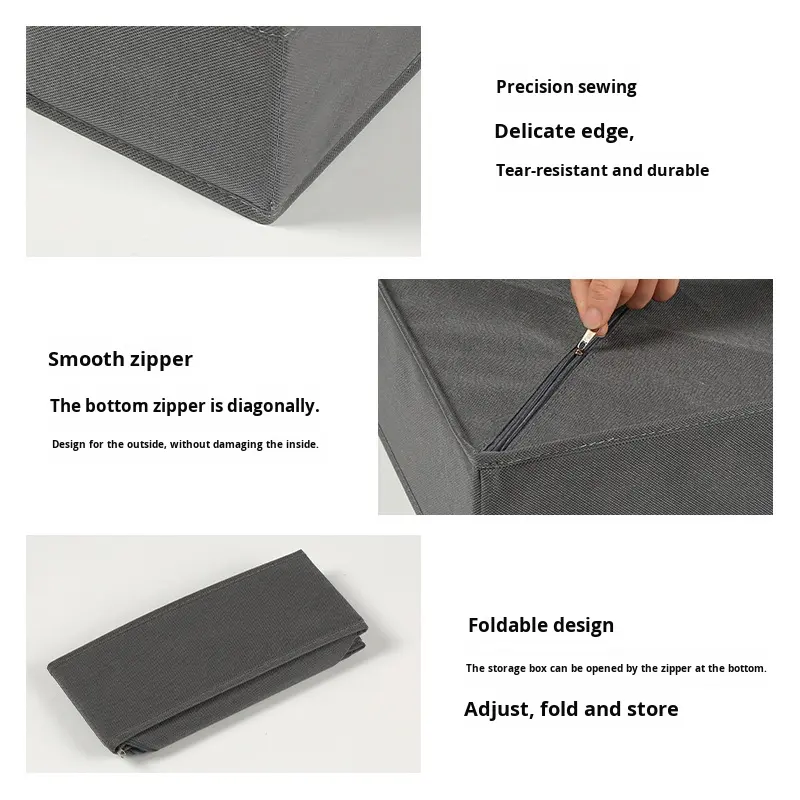 Precision sewing

Delicate edge,

Tear-resistant and durable

Smooth zipper

The bottom zipper is diagonally.

Design for the outside, without damaging the inside.

Foldable design

The storage box can be opened by the zipper at the bottom.

Adjust, fold and store