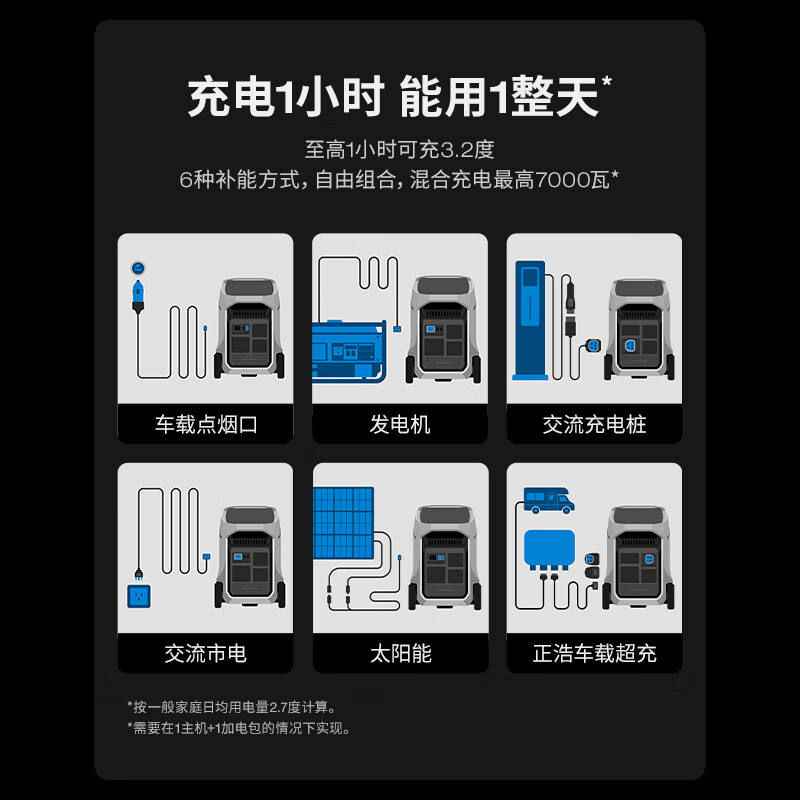 充电1小时 能用1整天*

至高1小时可充3.2度
6种补能方式，自由组合，混合充电最高7000瓦*

车载点烟口

发电机

交流充电桩

交流市电

太阳能

正浩车载超充

*按一般家庭日均用电量2.7度计算。
*需要在1主机+1加电包的情况下实现。