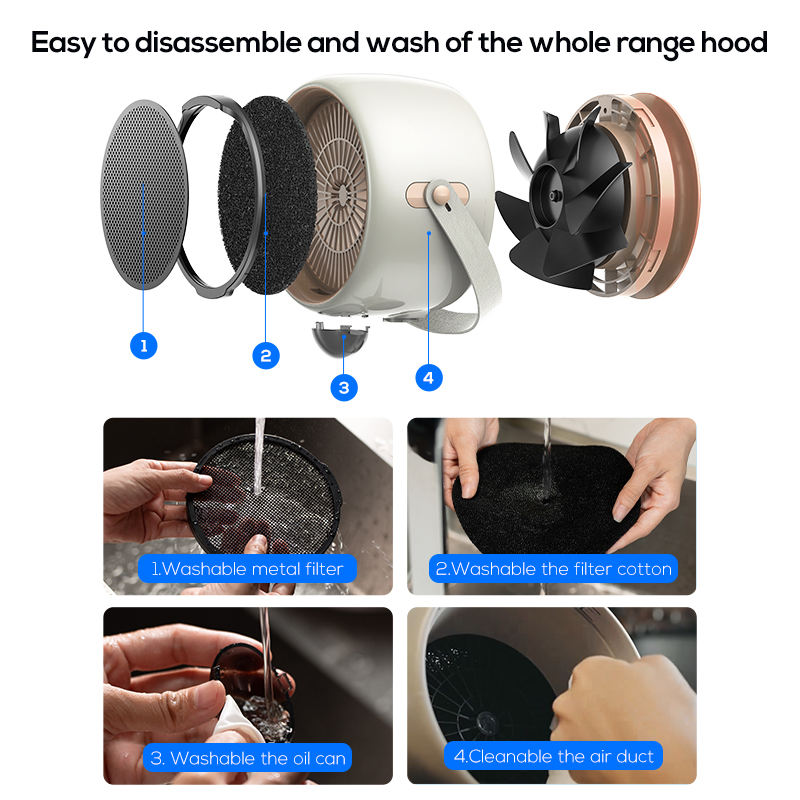 Easy to disassemble and wash of the whole range hood

1

2

3

4

1.Washable metal filter

2.Washable the filter cotton

3. Washable the oil can

4.Cleanable the air duct