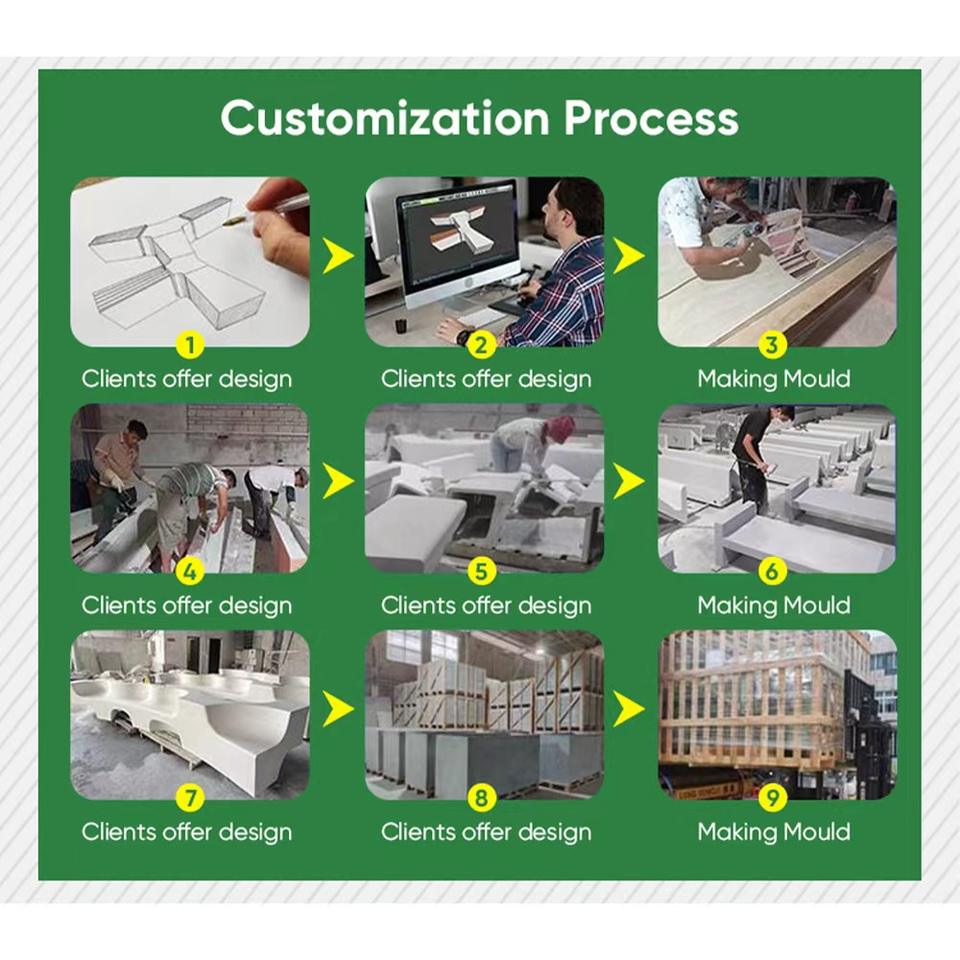 Customization Process

1
Clients offer design

2
Clients offer design

3
Making Mould

4
Clients offer design

5
Clients offer design

6
Making Mould

7
Clients offer design

8
Clients offer design

9
Making Mould