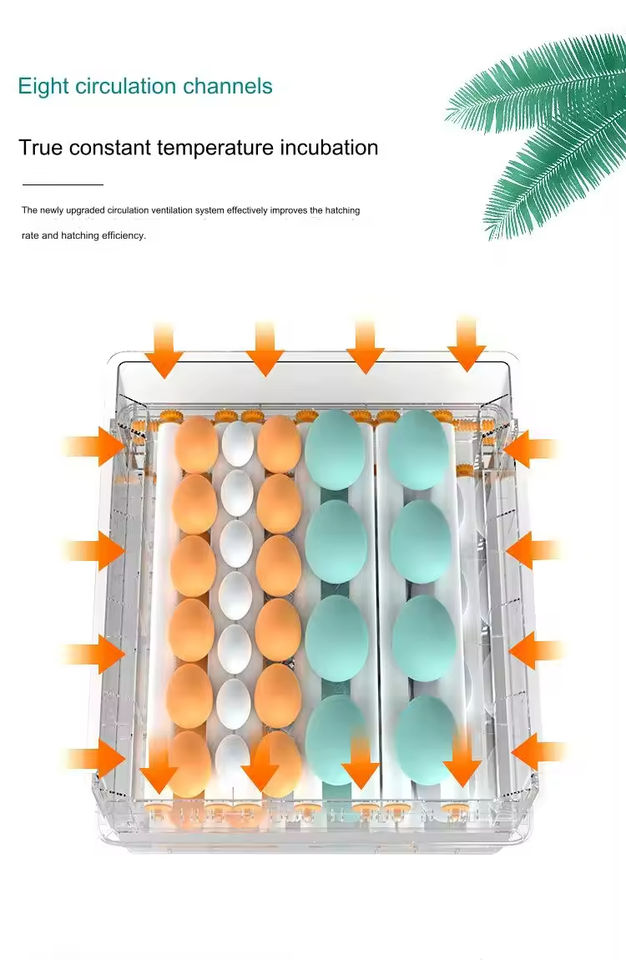 Eight circulation channels

True constant temperature incubation

The newly upgraded circulation ventilation system effectively improves the hatching rate and hatching efficiency.