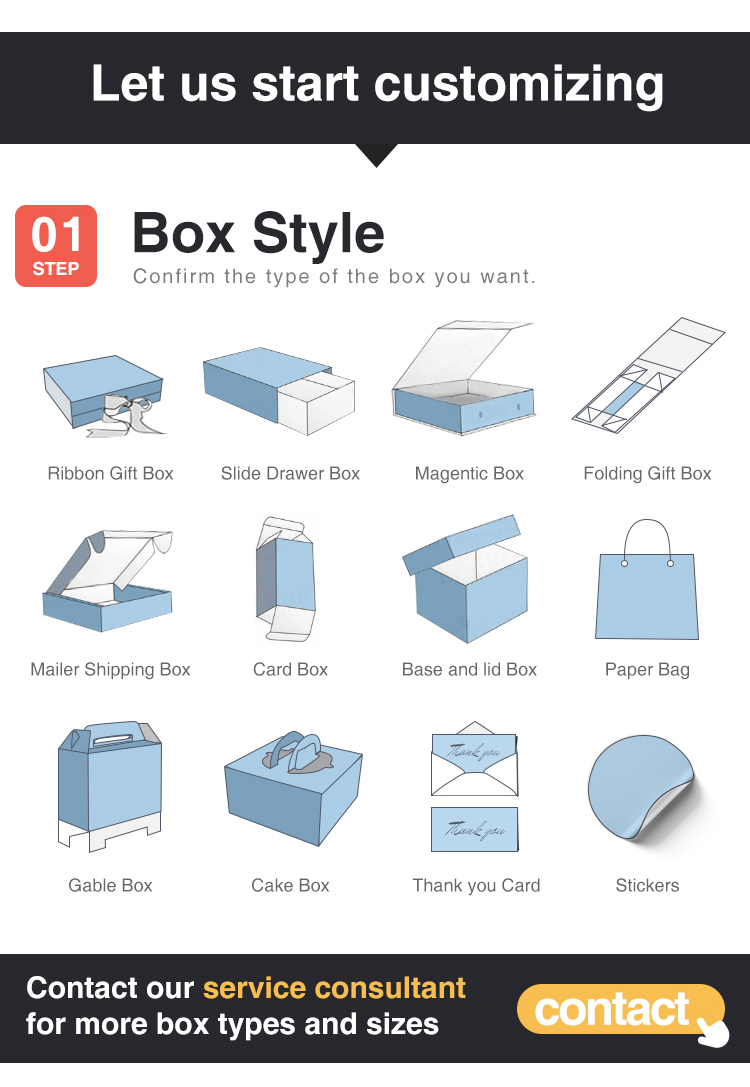 Let us start customizing

01
STEP

Box Style

Confirm the type of the box you want.

Ribbon Gift Box

Slide Drawer Box

Magentic Box

Folding Gift Box

Mailer Shipping Box

Card Box

Base and lid Box

Paper Bag

Gable Box

Cake Box

Thank you

Thank you

Thank you Card

Stickers

Contact our service consultant for more box types and sizes

contact