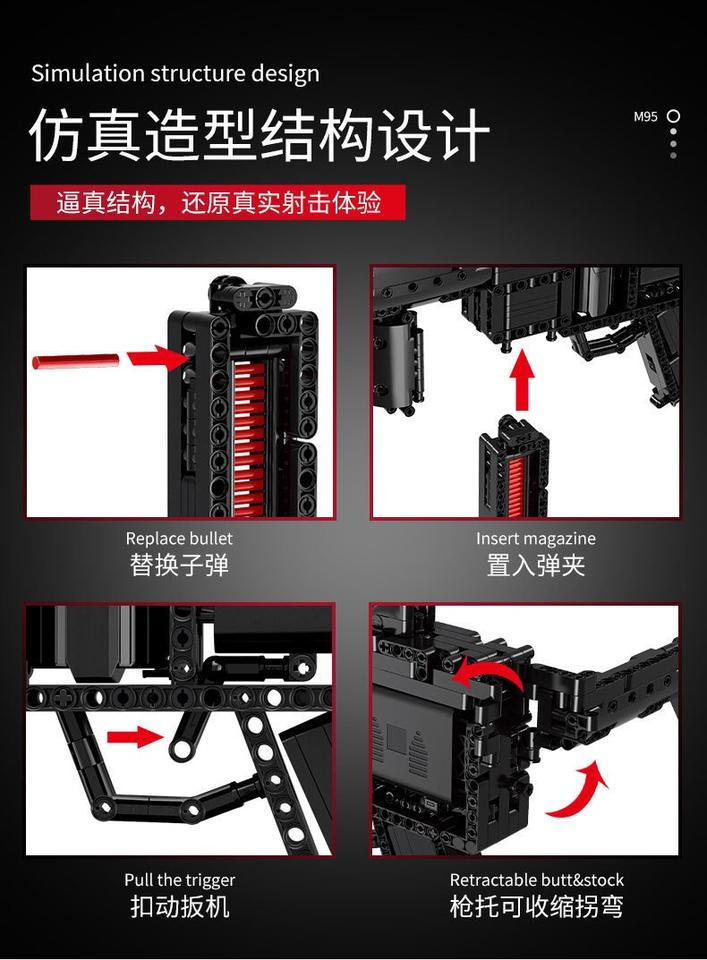 Simulation structure design

仿真造型结构设计

M95

逼真结构，还原真实射击体验

Replace bullet
替换子弹

Insert magazine
置入弹夹

Pull the trigger
扣动扳机

Retractable butt&stock
枪托可收缩拐弯