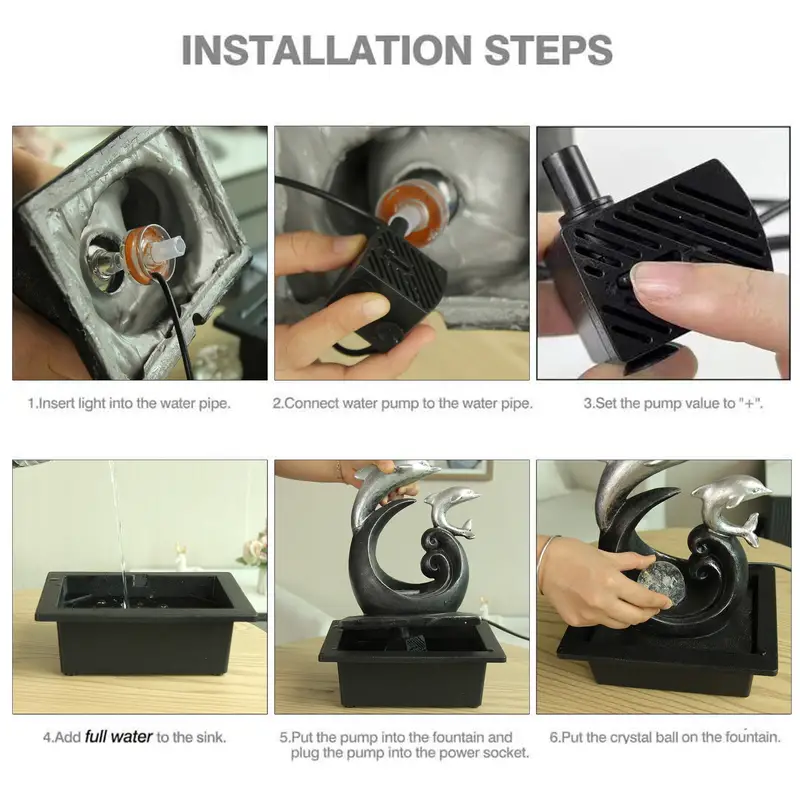 INSTALLATION STEPS

1.Insert light into the water pipe.

2.Connect water pump to the water pipe.

3.Set the pump value to "+".

4.Add full water to the sink.

5.Put the pump into the fountain and plug the pump into the power socket.

6.Put the crystal ball on the fountain.