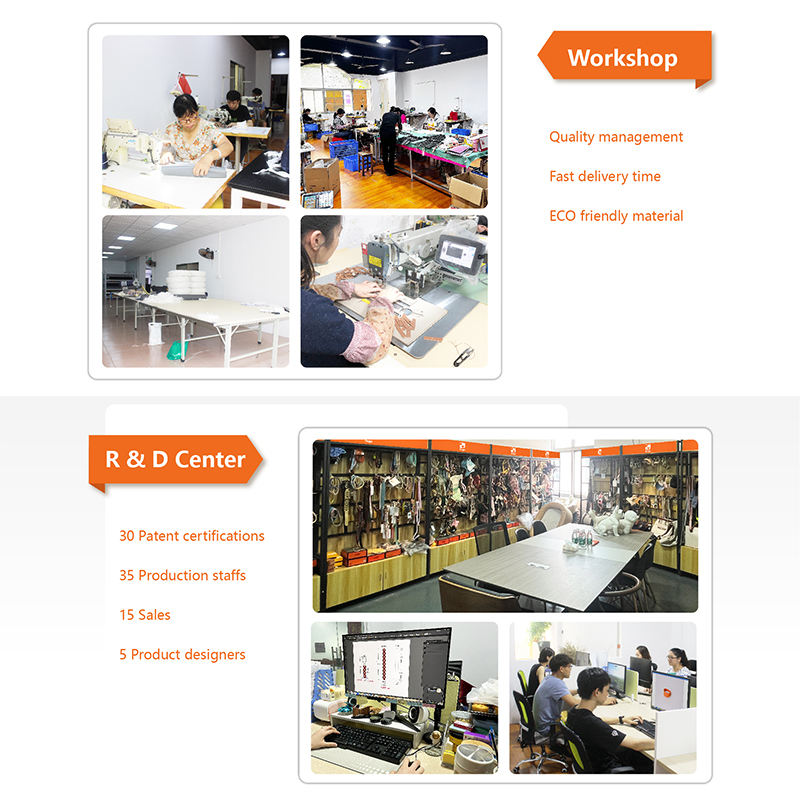 Workshop

Quality management

Fast delivery time

ECO friendly material

R & D Center

30 Patent certifications

35 Production staffs

15 Sales

5 Product designers