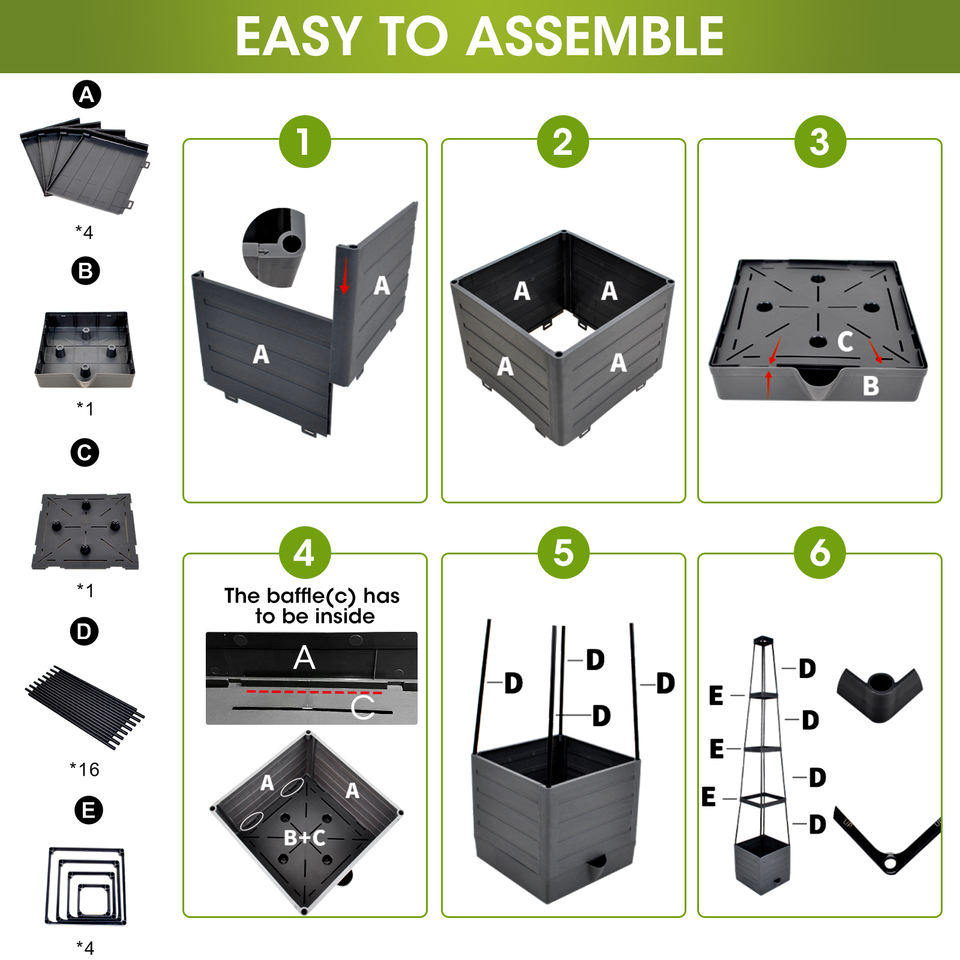 EASY TO ASSEMBLE

A
*4
B
*1
C
*1
D
*16
E
*4

1
A
A

2
A A
A A

3
C
B

4
The baffle(c) has to be inside
A
C
A A
B+C

5
D D D D

6
D
E
D
E
D
E
D