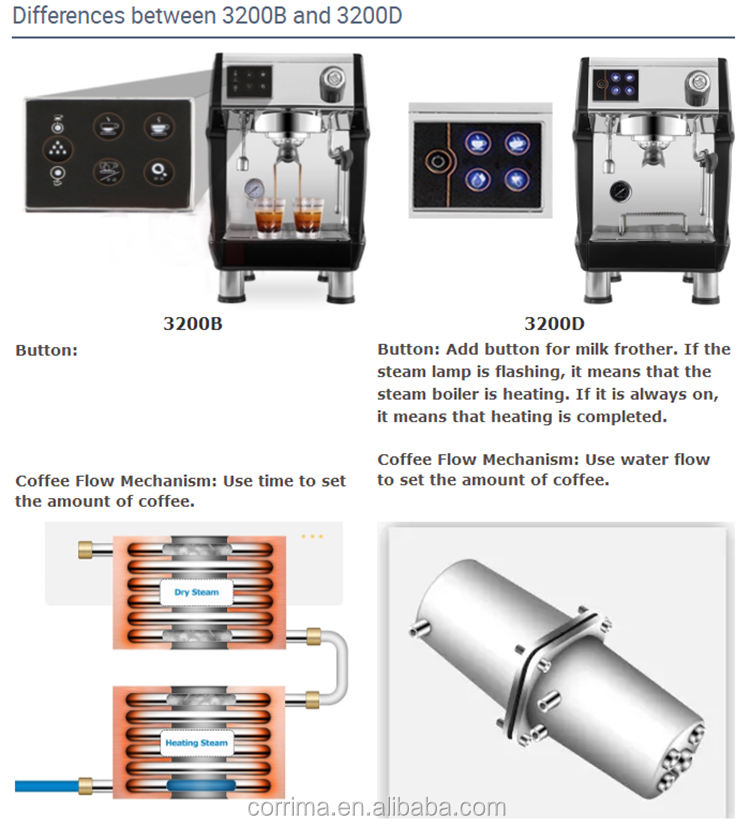 Differences between 3200B and 3200D

3200B

Button:

Coffee Flow Mechanism: Use time to set the amount of coffee.

Dry Steam

Heating Steam

3200D

Button: Add button for milk frother. If the steam lamp is flashing, it means that the steam boiler is heating. If it is always on, it means that heating is completed.

Coffee Flow Mechanism: Use water flow to set the amount of coffee.

corrima.en.alibaba.com