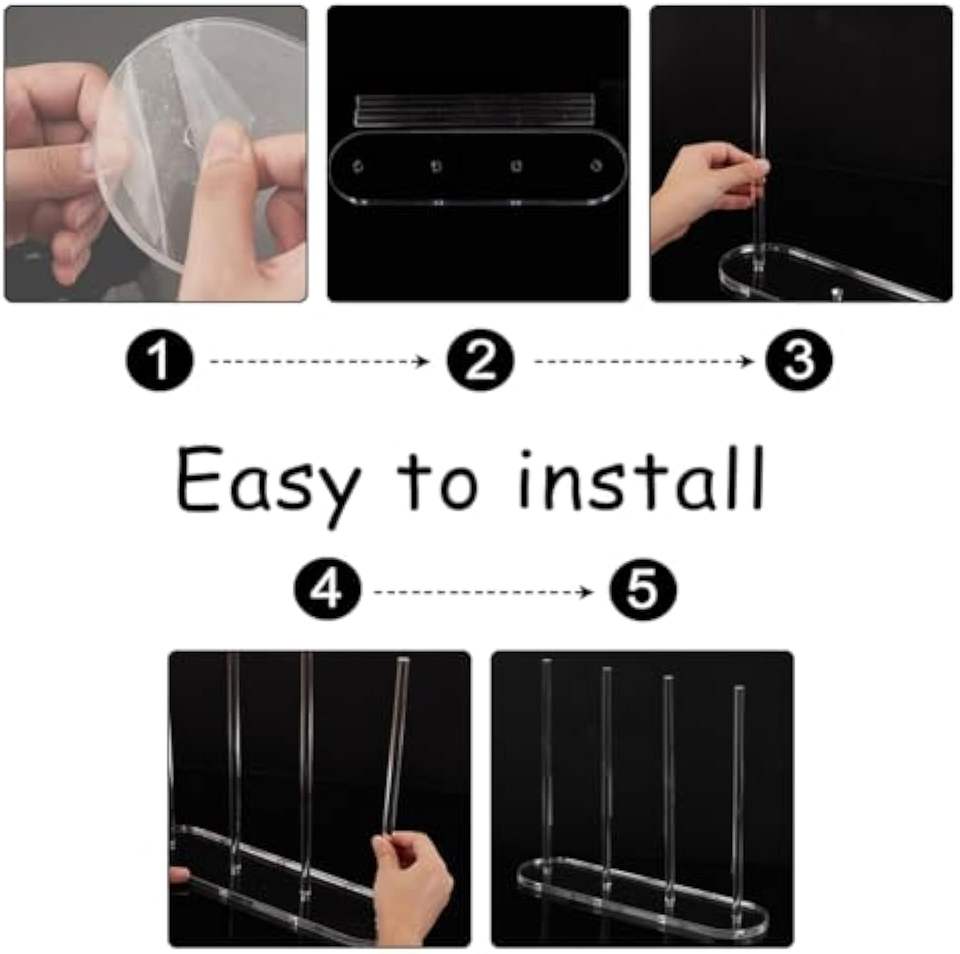 1 2 3

Easy to install

4 5