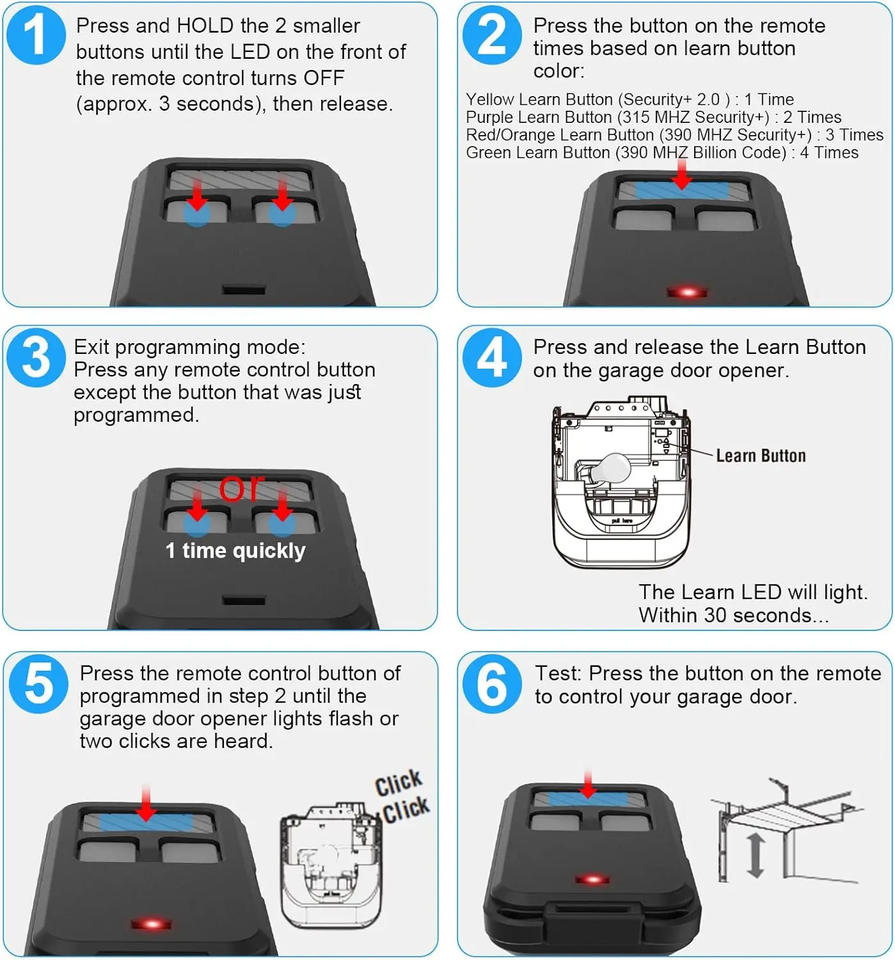 1 Press and HOLD the 2 smaller buttons until the LED on the front of the remote control turns OFF (approx. 3 seconds), then release.

2 Press the button on the remote times based on learn button color:

Yellow Learn Button (Security+ 2.0 ) : 1 Time
Purple Learn Button (315 MHZ Security+) : 2 Times
Red/Orange Learn Button (390 MHZ Security+) : 3 Times
Green Learn Button (390 MHZ Billion Code) : 4 Times

3 Exit programming mode: Press any remote control button except the button that was just programmed.

or

1 time quickly

4 Press and release the Learn Button on the garage door opener.

Learn Button

pull here

The Learn LED will light. Within 30 seconds...

5 Press the remote control button of programmed in step 2 until the garage door opener lights flash or two clicks are heard.

Click
Click

6 Test: Press the button on the remote to control your garage door.