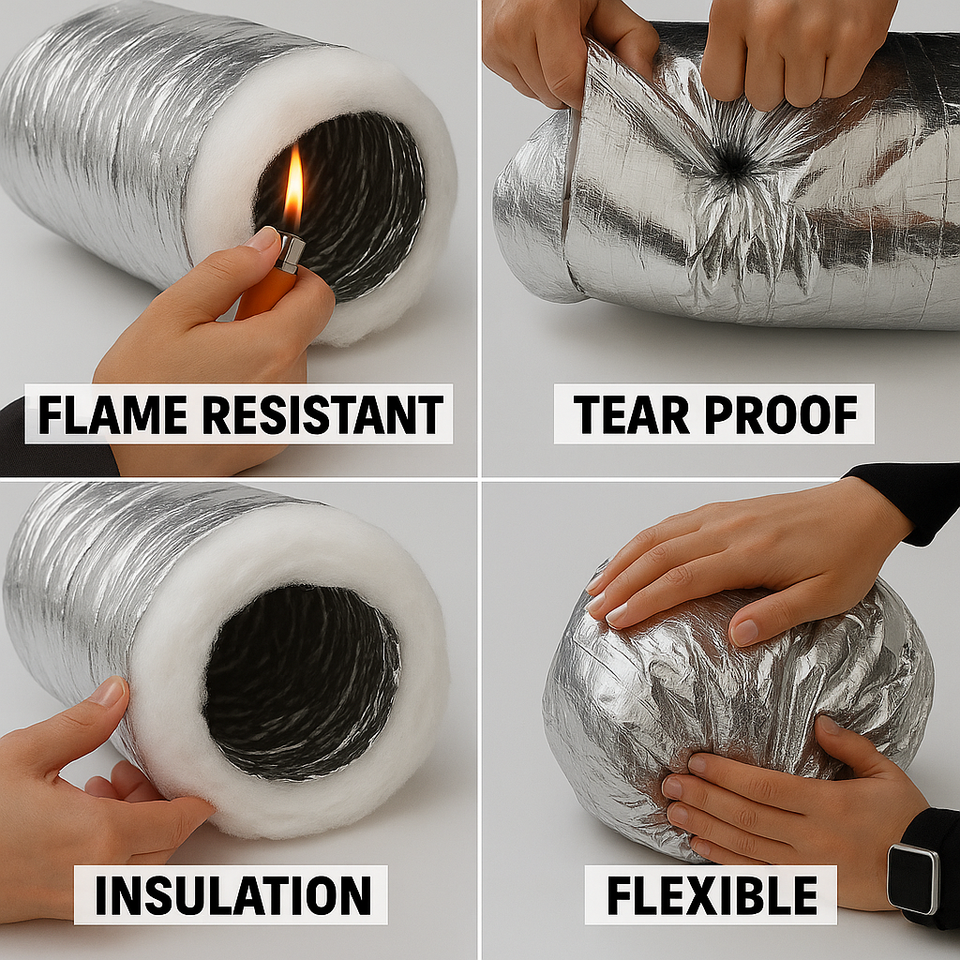 FLAME RESISTANT

TEAR PROOF

INSULATION

FLEXIBLE