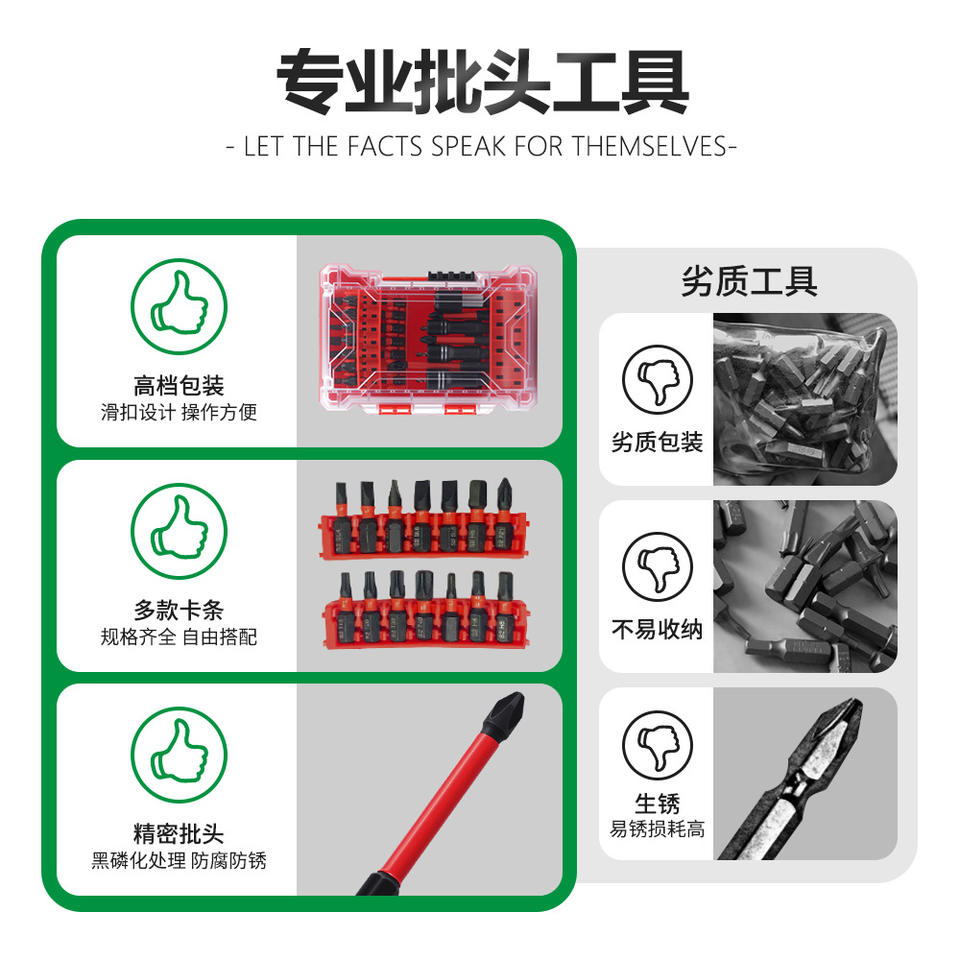 专业批头工具

- LET THE FACTS SPEAK FOR THEMSELVES-

高档包装
滑扣设计 操作方便

多款卡条
规格齐全 自由搭配

精密批头
黑磷化处理 防腐防锈

劣质工具

劣质包装

不易收纳

生锈
易锈损耗高