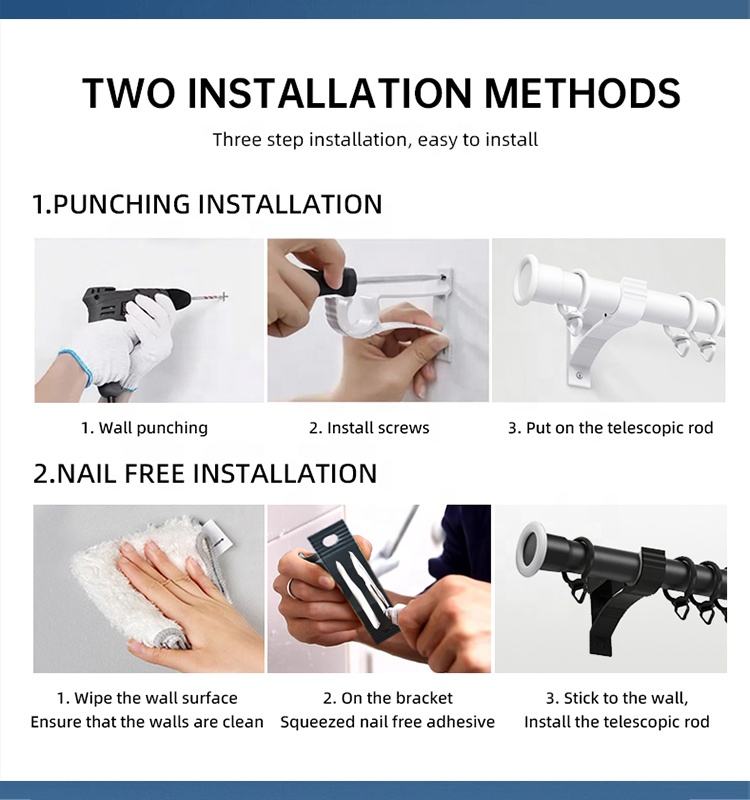 TWO INSTALLATION METHODS

Three step installation, easy to install

1.PUNCHING INSTALLATION

1. Wall punching

2. Install screws

3. Put on the telescopic rod

2.NAIL FREE INSTALLATION

1. Wipe the wall surface
Ensure that the walls are clean

2. On the bracket
Squeezed nail free adhesive

3. Stick to the wall,
Install the telescopic rod