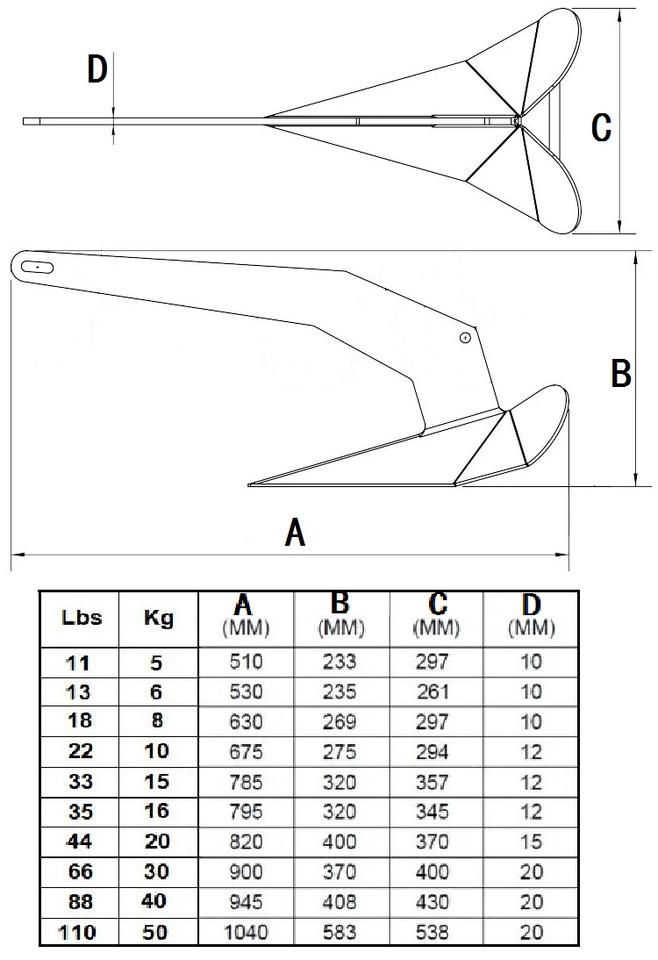 D

C

B

A

| Lbs | Kg | A (MM) | B (MM) | C (MM) | D (MM) |
|---|---|---|---|---|---|
| 11 | 5 | 510 | 233 | 297 | 10 |
| 13 | 6 | 530 | 235 | 261 | 10 |
| 18 | 8 | 630 | 269 | 297 | 10 |
| 22 | 10 | 675 | 275 | 294 | 12 |
| 33 | 15 | 785 | 320 | 357 | 12 |
| 35 | 16 | 795 | 320 | 345 | 12 |
| 44 | 20 | 820 | 400 | 370 | 15 |
| 66 | 30 | 900 | 370 | 400 | 20 |
| 88 | 40 | 945 | 408 | 430 | 20 |
| 110 | 50 | 1040 | 583 | 538 | 20 |