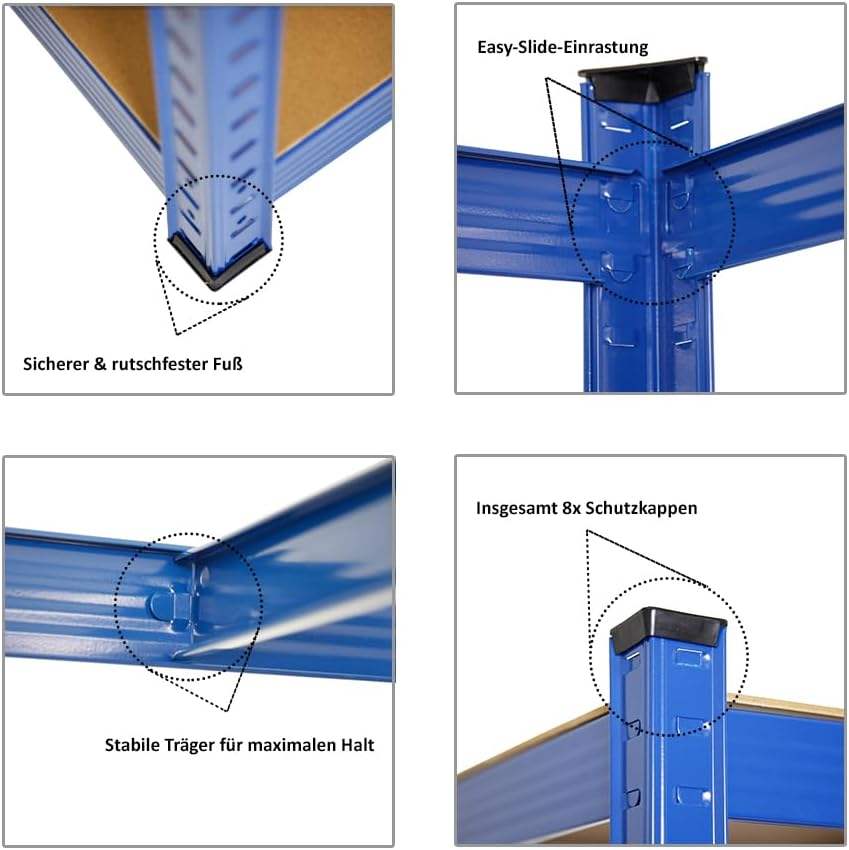 Sicherer & rutschfester Fuß

Easy-Slide-Einrastung

Stabile Träger für maximalen Halt

Insgesamt 8x Schutzkappen