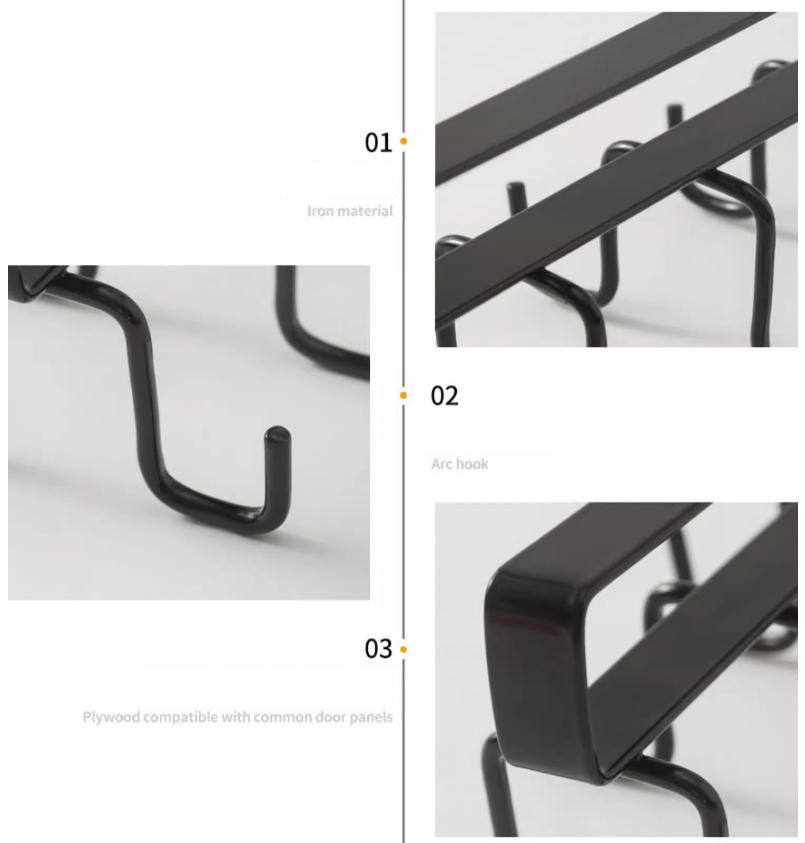 01

Iron material

02

Arc hook

03

Plywood compatible with common door panels