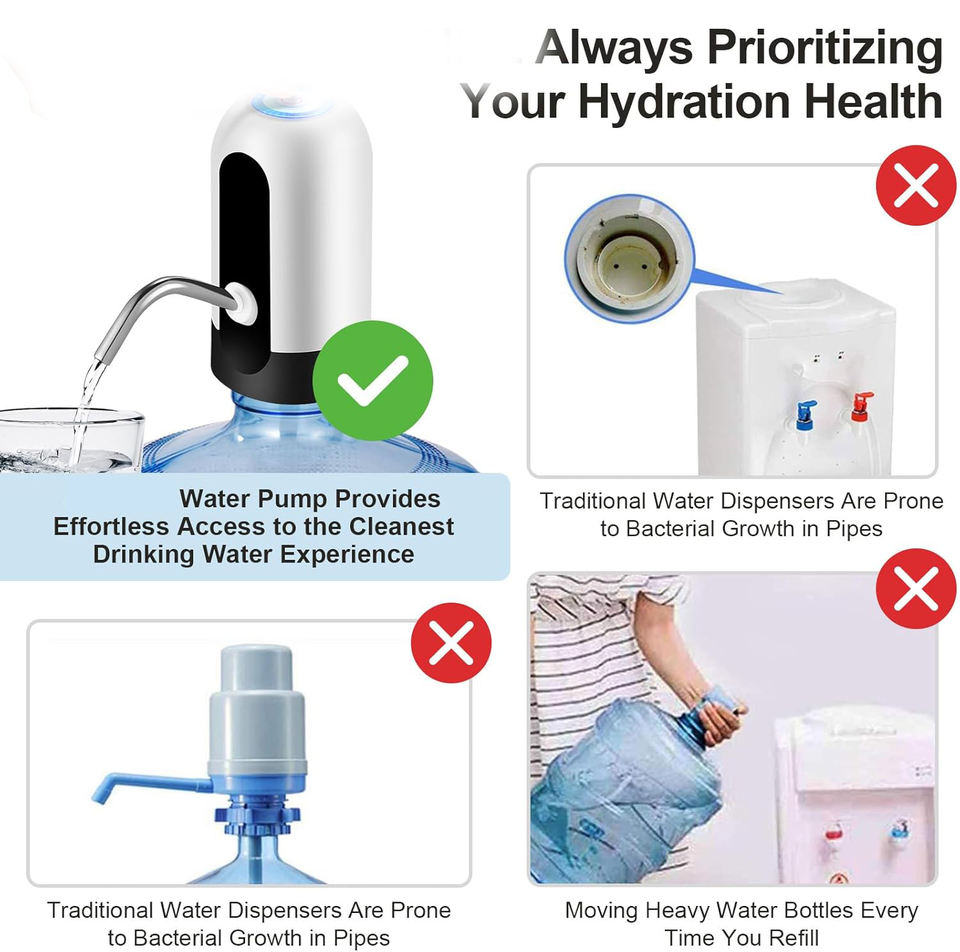 Always Prioritizing Your Hydration Health

Water Pump Provides Effortless Access to the Cleanest Drinking Water Experience

Traditional Water Dispensers Are Prone to Bacterial Growth in Pipes

Traditional Water Dispensers Are Prone to Bacterial Growth in Pipes

Moving Heavy Water Bottles Every Time You Refill