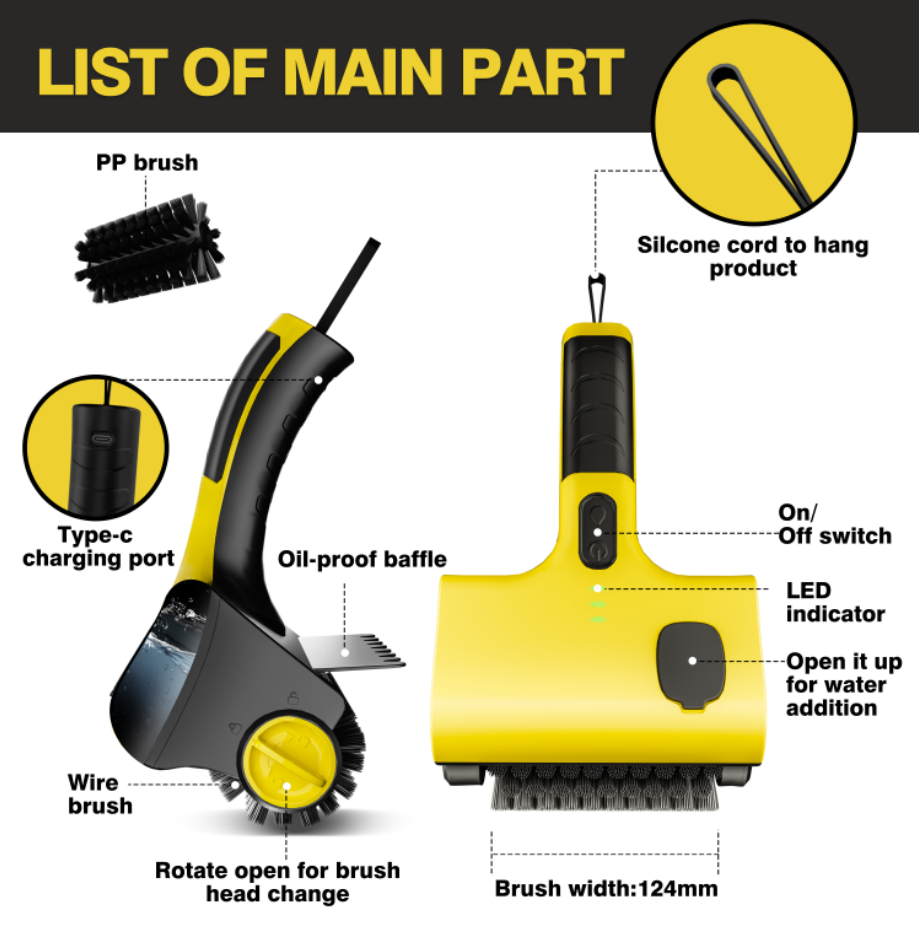 LIST OF MAIN PART

PP brush

Silcone cord to hang product

Type-c charging port

Oil-proof baffle

On/ Off switch

LED indicator

Open it up for water addition

Wire brush

Rotate open for brush head change

Brush width:124mm