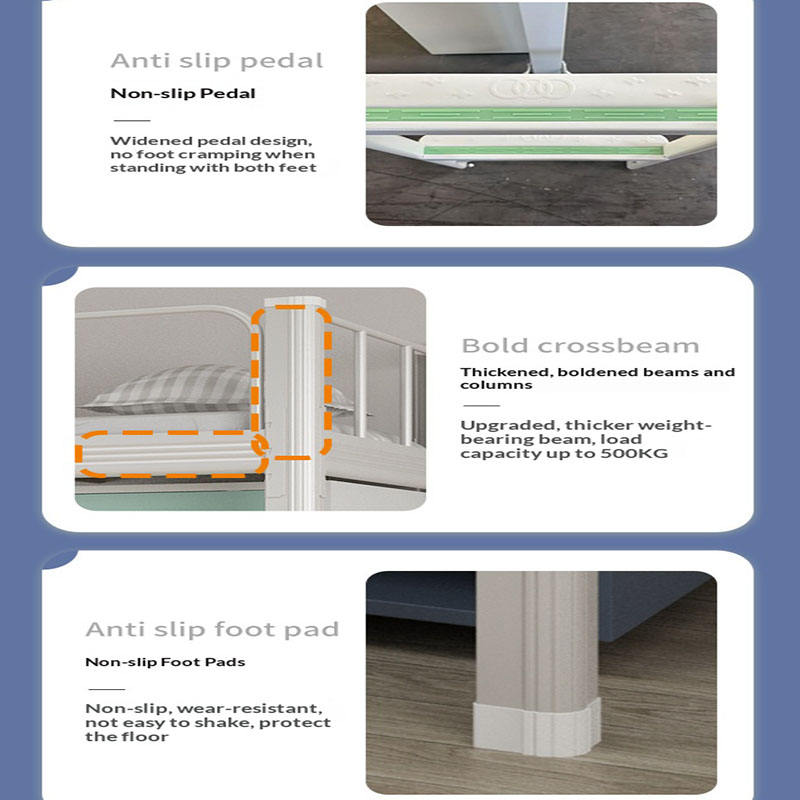 Anti slip pedal

Non-slip Pedal

Widened pedal design, no foot cramping when standing with both feet

Bold crossbeam

Thickened, boldened beams and columns

Upgraded, thicker weight-bearing beam, load capacity up to 500KG

Anti slip foot pad

Non-slip Foot Pads

Non-slip, wear-resistant, not easy to shake, protect the floor