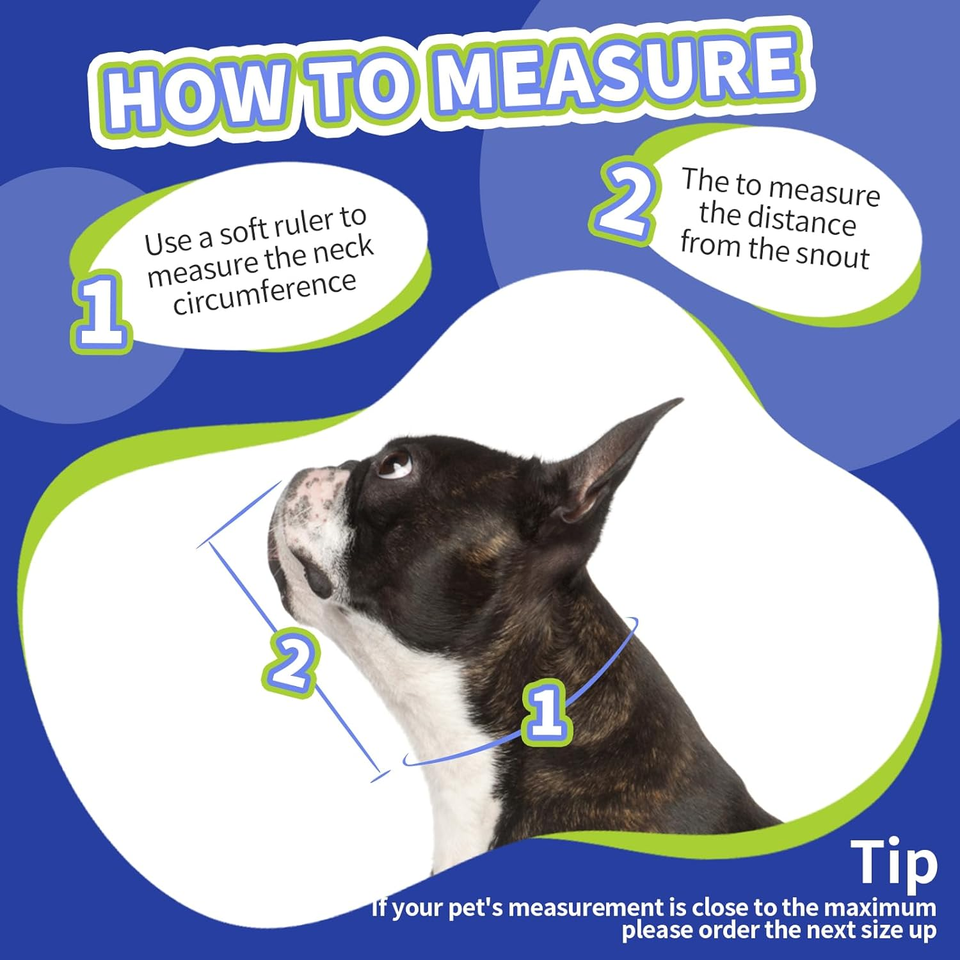 HOW TO MEASURE

1 Use a soft ruler to measure the neck circumference

2 The to measure the distance from the snout

2

1

Tip
If your pet's measurement is close to the maximum please order the next size up