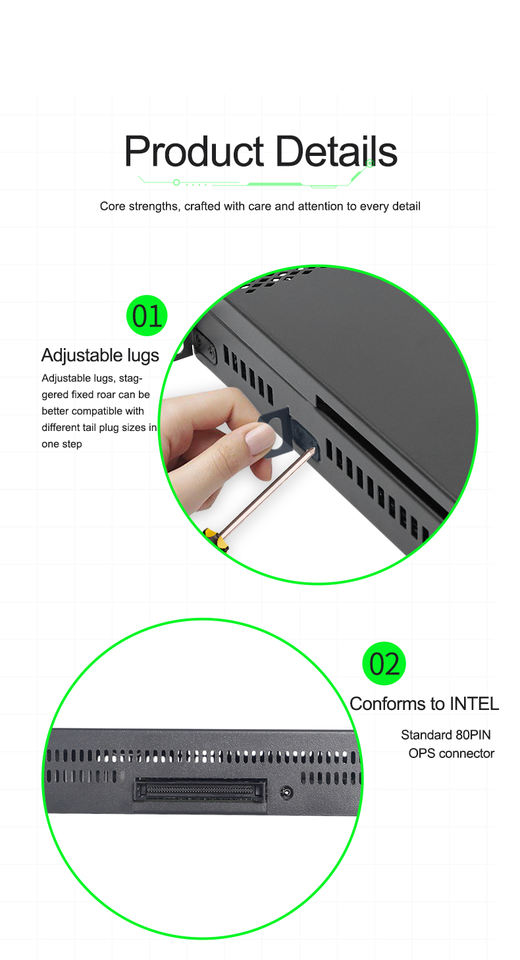 Product Details

Core strengths, crafted with care and attention to every detail

01

Adjustable lugs

Adjustable lugs, staggered fixed roar can be better compatible with different tail plug sizes in one step

02

Conforms to INTEL

Standard 80PIN OPS connector