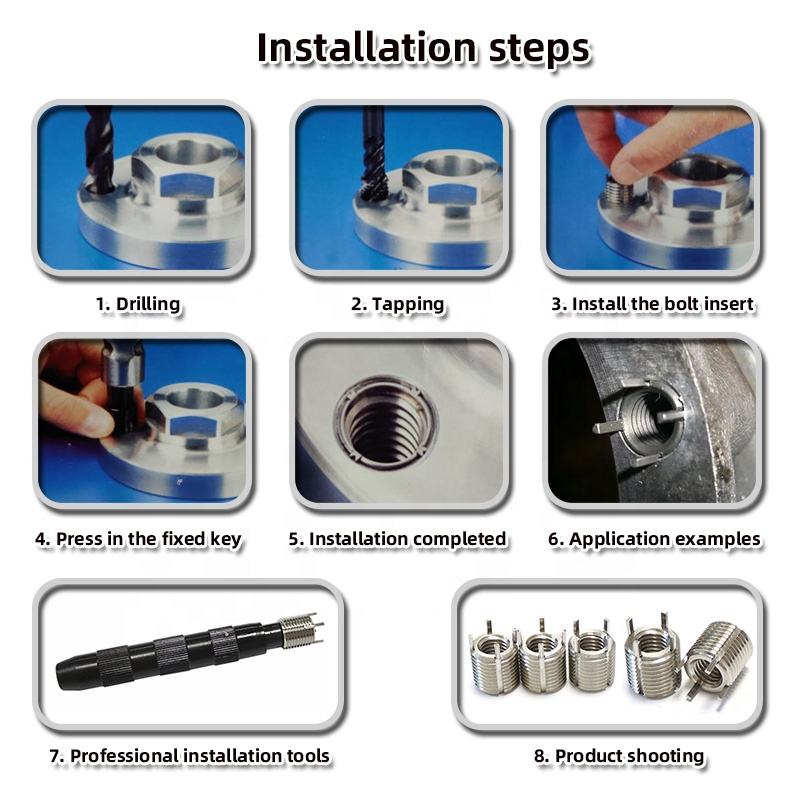 Installation steps

1. Drilling

2. Tapping

3. Install the bolt insert

4. Press in the fixed key

5. Installation completed

6. Application examples

7. Professional installation tools

8. Product shooting