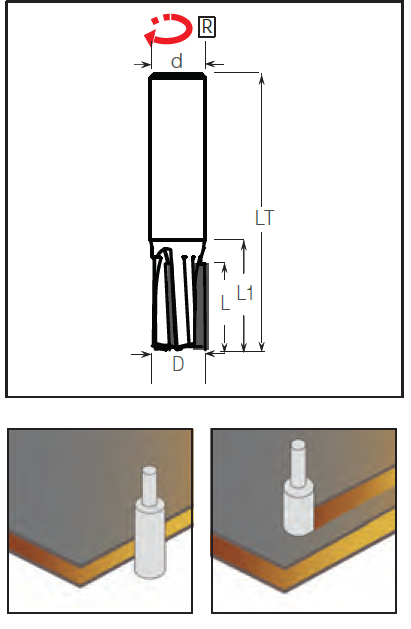 R
d
LT
L1
L
D