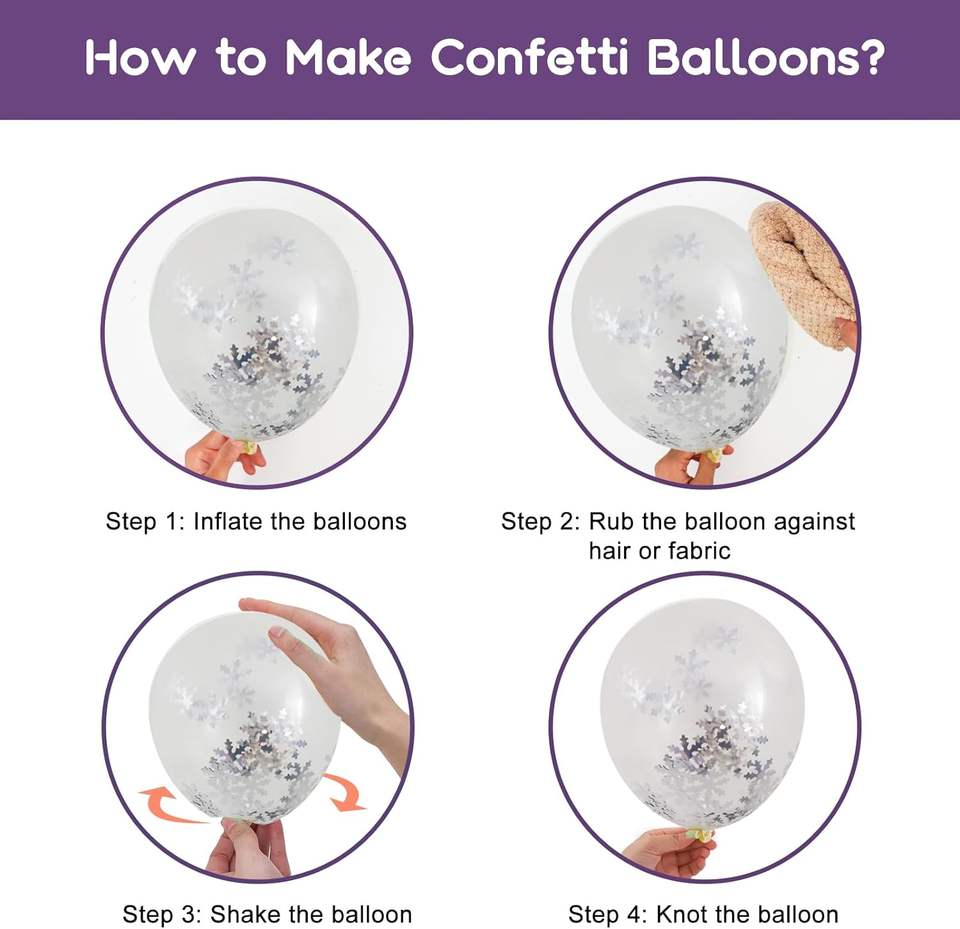 How to Make Confetti Balloons?

Step 1: Inflate the balloons

Step 2: Rub the balloon against hair or fabric

Step 3: Shake the balloon

Step 4: Knot the balloon