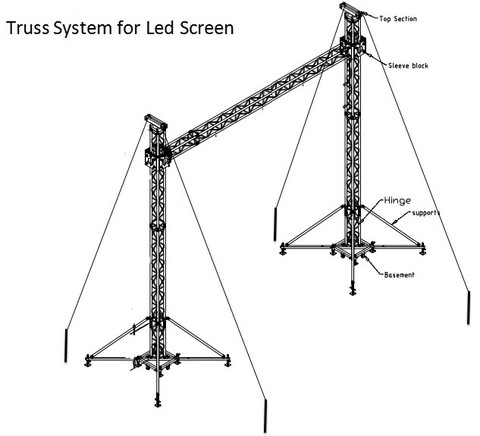 Truss System for Led Screen

Top Section

Sleeve block

Hinge

supports

Basement