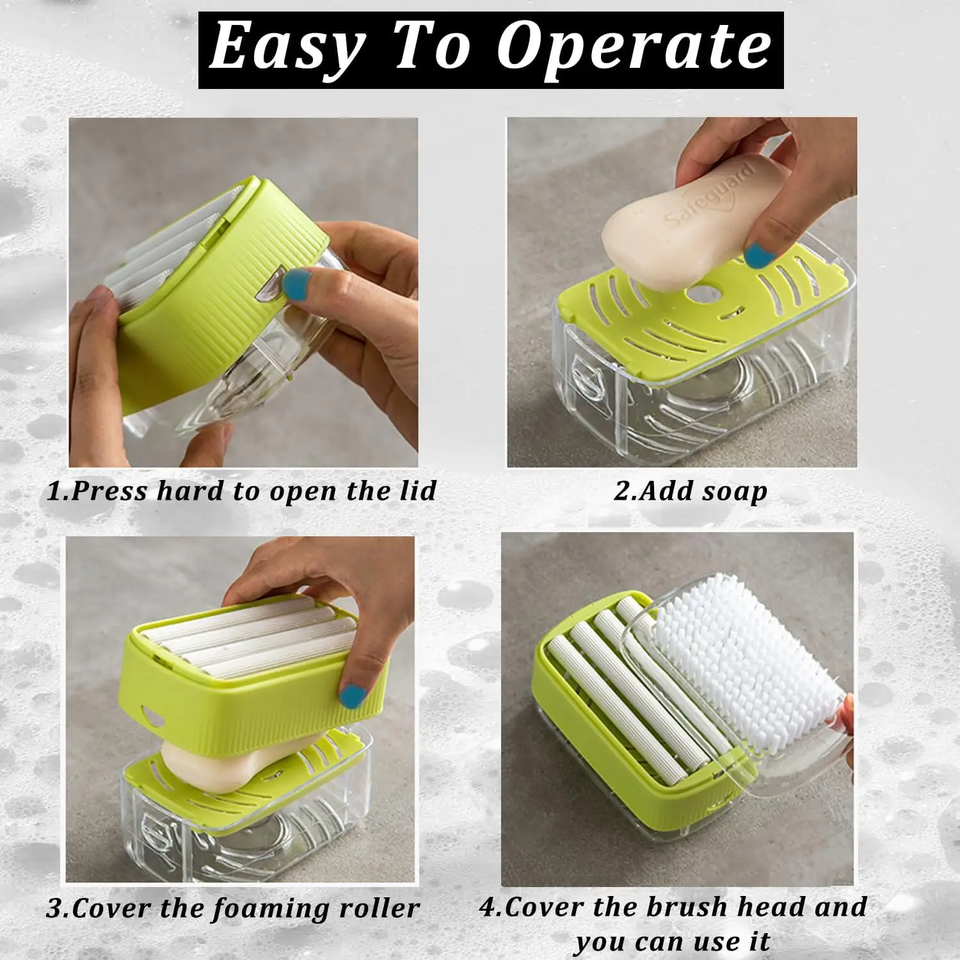 Easy To Operate

Safeguard

1.Press hard to open the lid

2.Add soap

3.Cover the foaming roller

4.Cover the brush head and you can use it